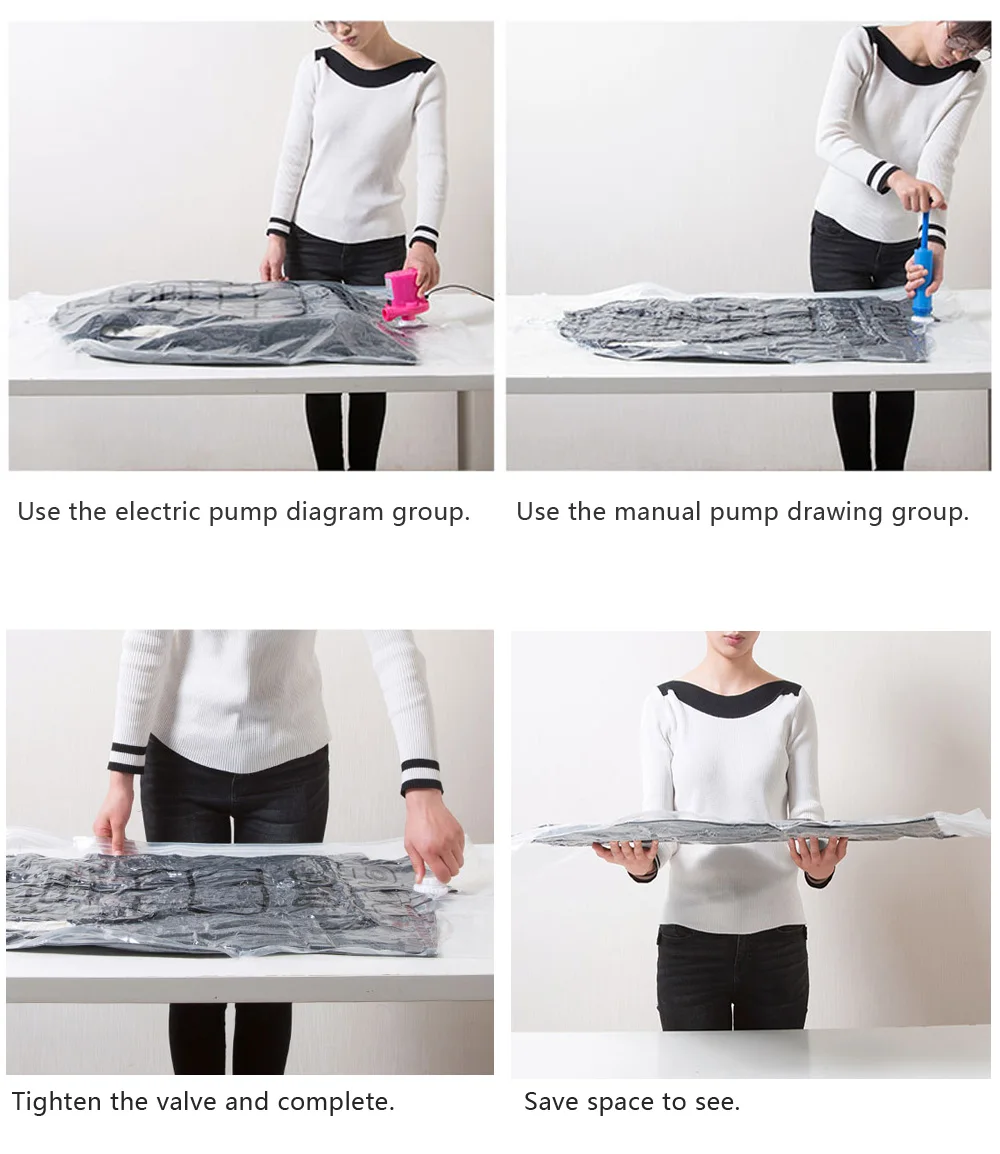 Use the electric pump diagram group.

Use the manual pump drawing group.

Tighten the valve and complete.

Save space to see.