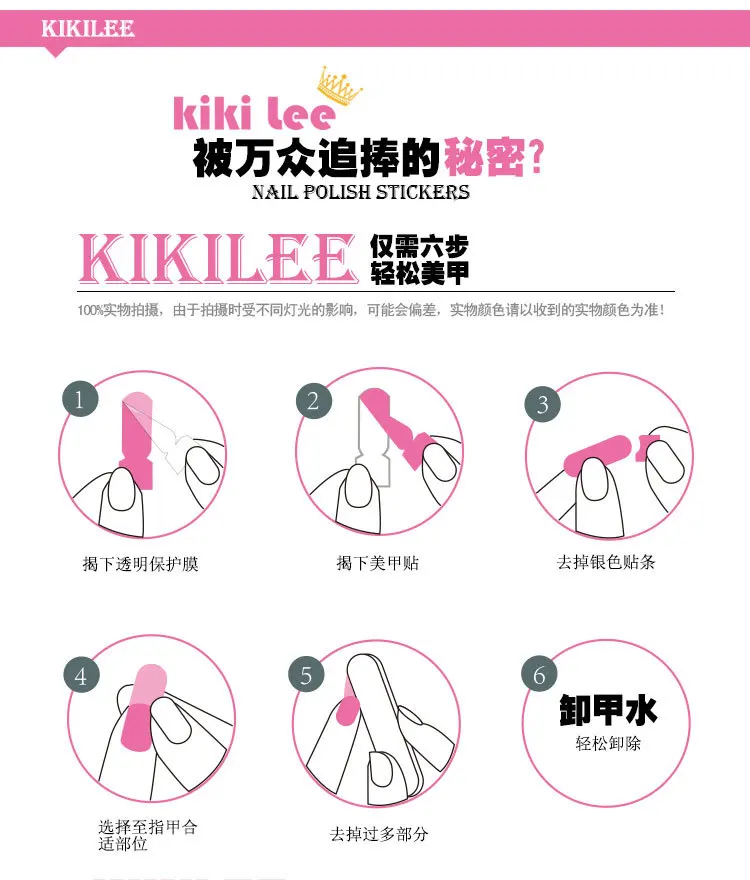 KIKILEE

kiki lee
被万众追捧的秘密?
NAIL POLISH STICKERS

KIKILEE 仅需六步 轻松美甲

100%实物拍摄，由于拍摄时受不同灯光的影响，可能会偏差，实物颜色请以收到的实物颜色为准！

1
揭下透明保护膜

2
揭下美甲贴

3
去掉银色贴条

4
选择至指甲合适部位

5
去掉过多部分

6
卸甲水
轻松卸除