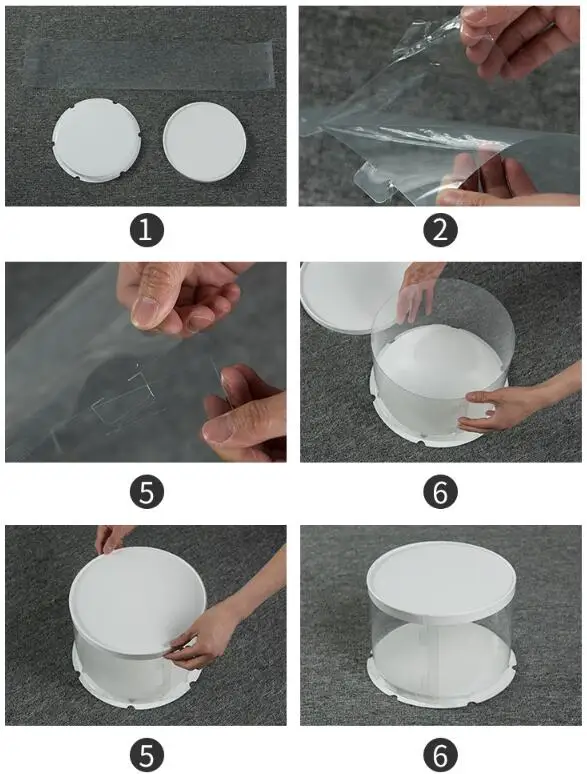 1

2

5

6

5

6