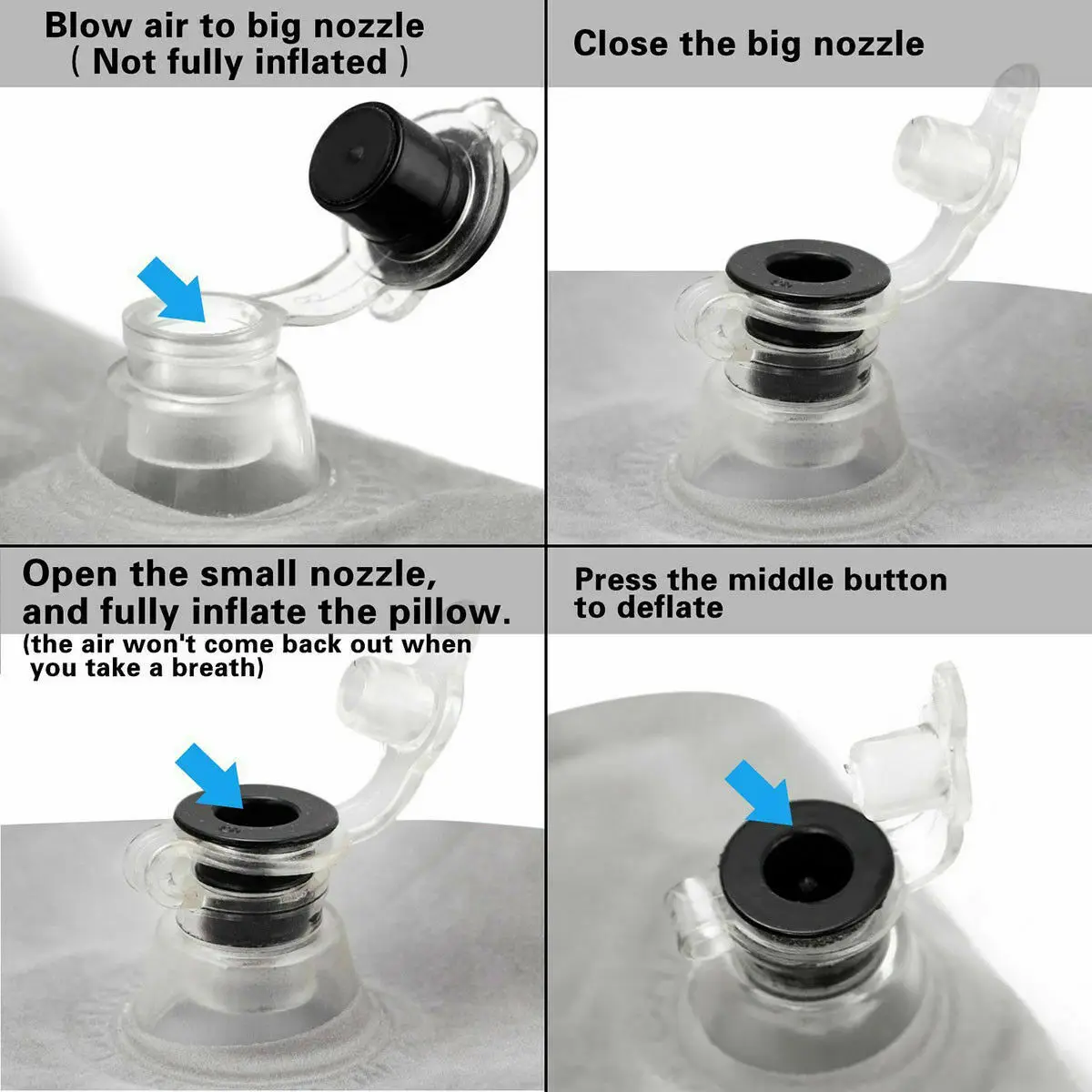 Blow air to big nozzle
( Not fully inflated )

Close the big nozzle

Open the small nozzle, and fully inflate the pillow.
(the air won't come back out when you take a breath)

Press the middle button to deflate