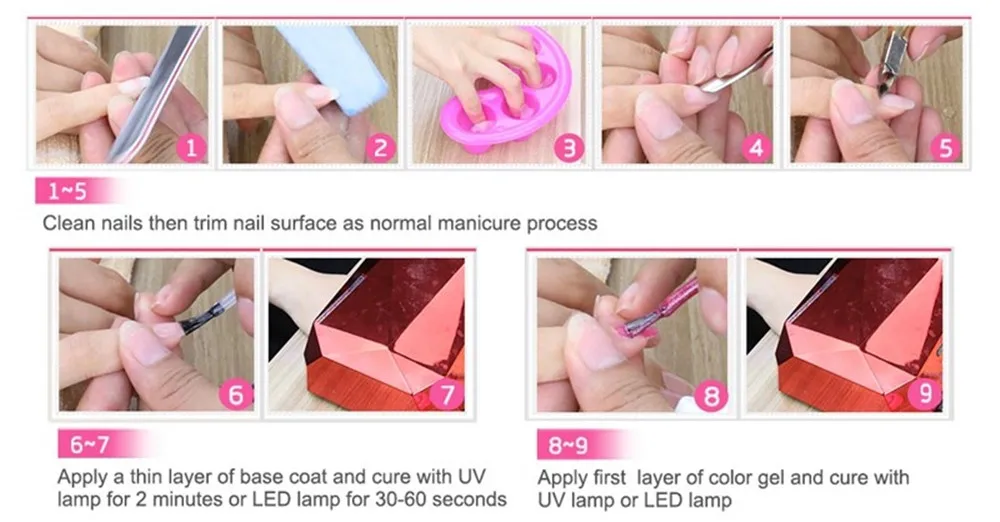 1 2 3 4 5

1~5

Clean nails then trim nail surface as normal manicure process

6 7

6~7

Apply a thin layer of base coat and cure with UV lamp for 2 minutes or LED lamp for 30-60 seconds

8 9

8~9

Apply first layer of color gel and cure with UV lamp or LED lamp