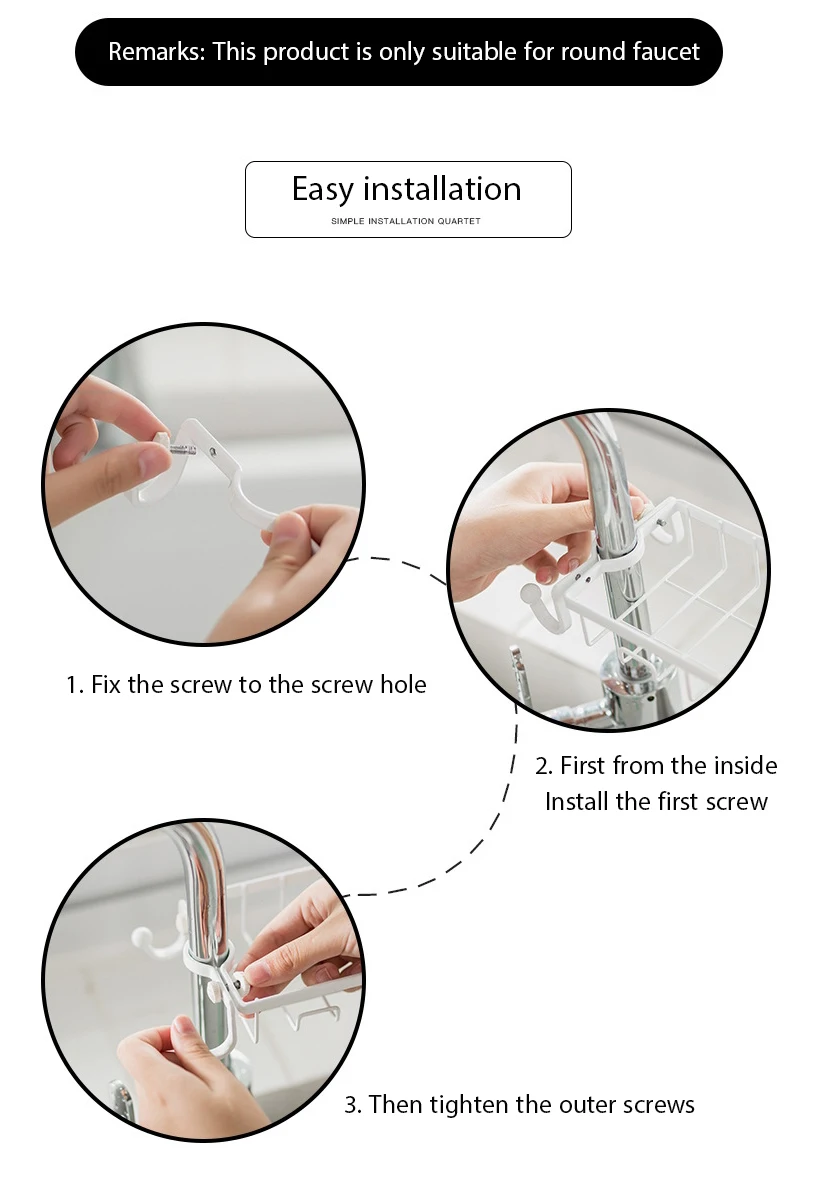 Remarks: This product is only suitable for round faucet

Easy installation
SIMPLE INSTALLATION QUARTET

1. Fix the screw to the screw hole

2. First from the inside
Install the first screw

3. Then tighten the outer screws