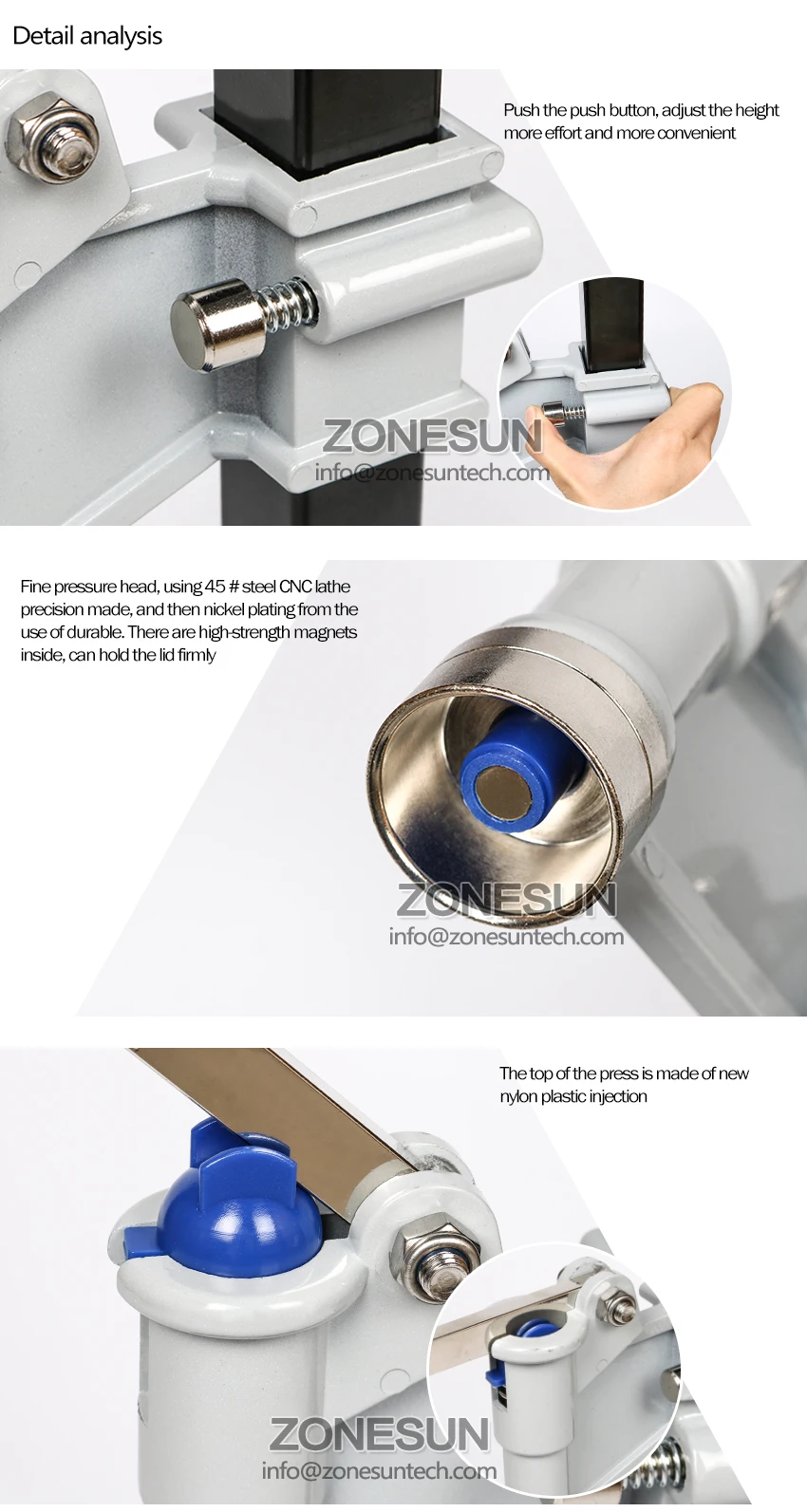 Detail analysis

Push the push button, adjust the height more effort and more convenient

ZONESUN
info@zonesuntech.com

Fine pressure head, using 45 # steel CNC lathe precision made, and then nickel plating from the use of durable. There are high-strength magnets inside, can hold the lid firmly

ZONESUN
info@zonesuntech.com

The top of the press is made of new nylon plastic injection

ZONESUN
info@zonesuntech.com