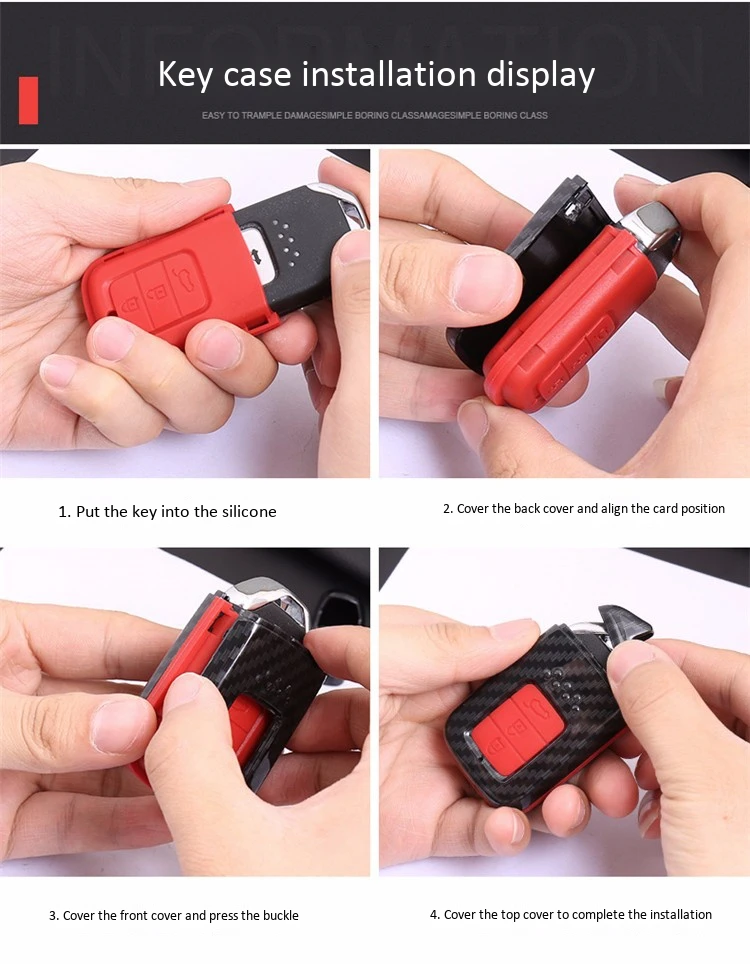 INFORMATION

Key case installation display

EASY TO TRAMPLE DAMAGESIMPLE BORING CLASSAMAGESIMPLE BORING CLASS

1. Put the key into the silicone

2. Cover the back cover and align the card position

3. Cover the front cover and press the buckle

4. Cover the top cover to complete the installation