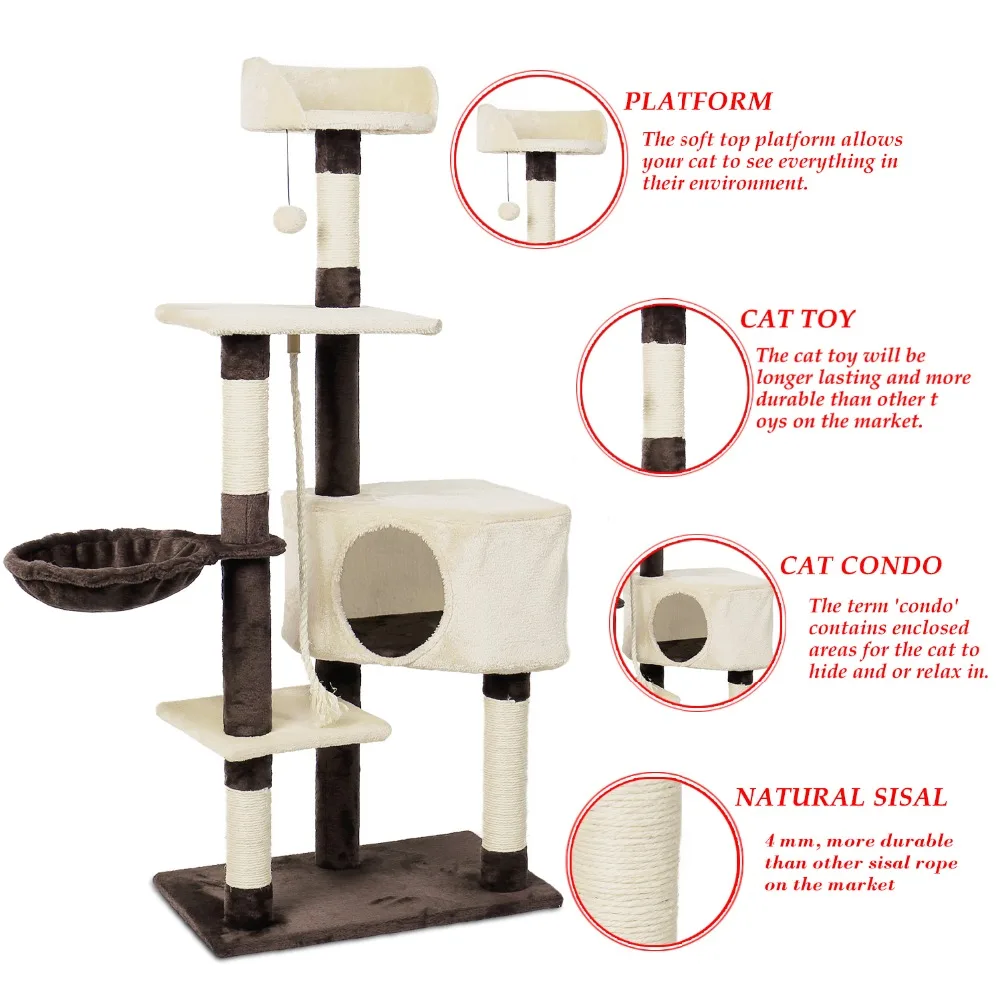 PLATFORM

The soft top platform allows your cat to see everything in their environment.

CAT TOY

The cat toy will be longer lasting and more durable than other t oys on the market.

CAT CONDO

The term 'condo' contains enclosed areas for the cat to hide and or relax in.

NATURAL SISAL

4 mm, more durable than other sisal rope on the market