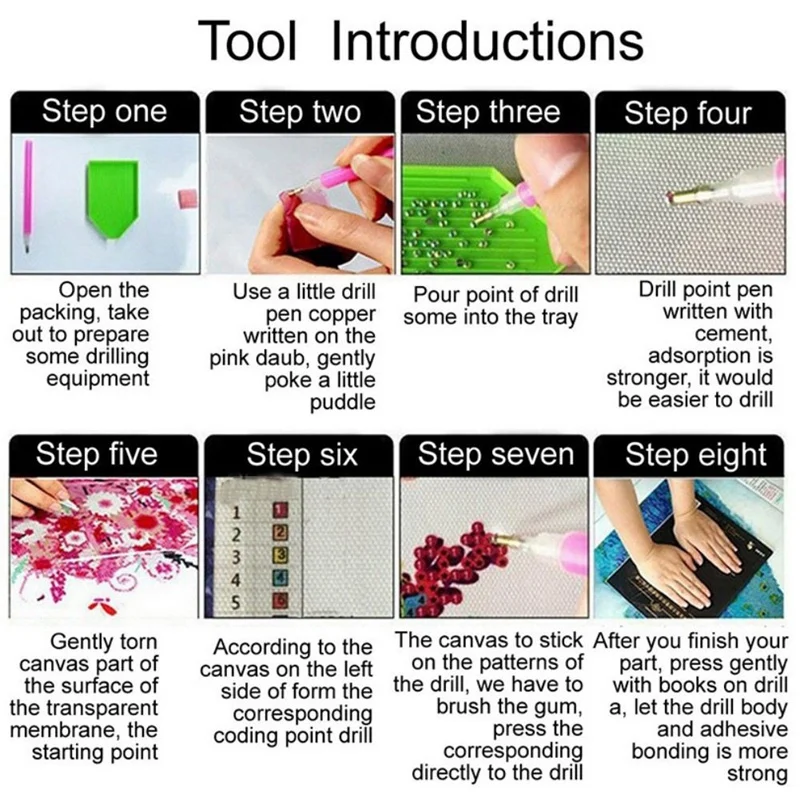 Tool Introductions

Step one

Open the packing, take out to prepare some drilling equipment

Step two

Use a little drill pen copper written on the pink daub, gently poke a little puddle

Step three

Pour point of drill some into the tray

Step four

Drill point pen written with cement, adsorption is stronger, it would be easier to drill

Step five

Gently torn canvas part of the surface of the transparent membrane, the starting point

Step six

1
2
3
4
5

According to the canvas on the left side of form the corresponding coding point drill

Step seven

The canvas to stick on the patterns of the drill, we have to brush the gum, press the corresponding directly to the drill

Step eight

After you finish your part, press gently with books on drill a, let the drill body and adhesive bonding is more strong