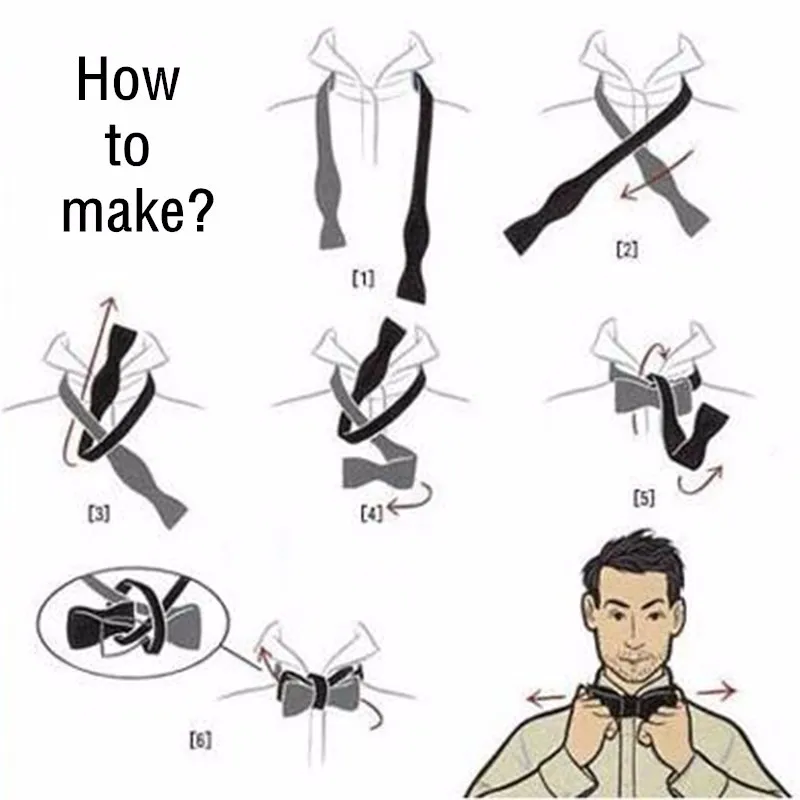 How to make?

[1]

[2]

[3]

[4]

[5]

[6]