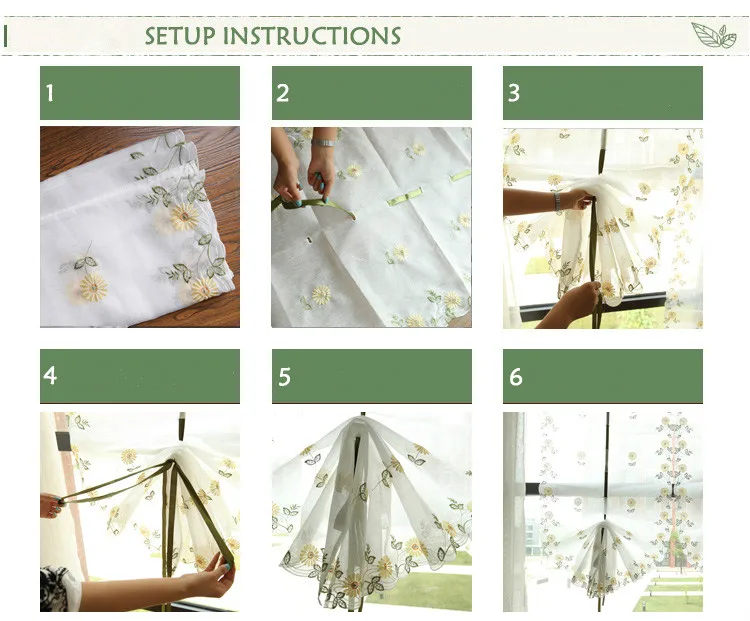 SETUP INSTRUCTIONS

1

2

3

4

5

6