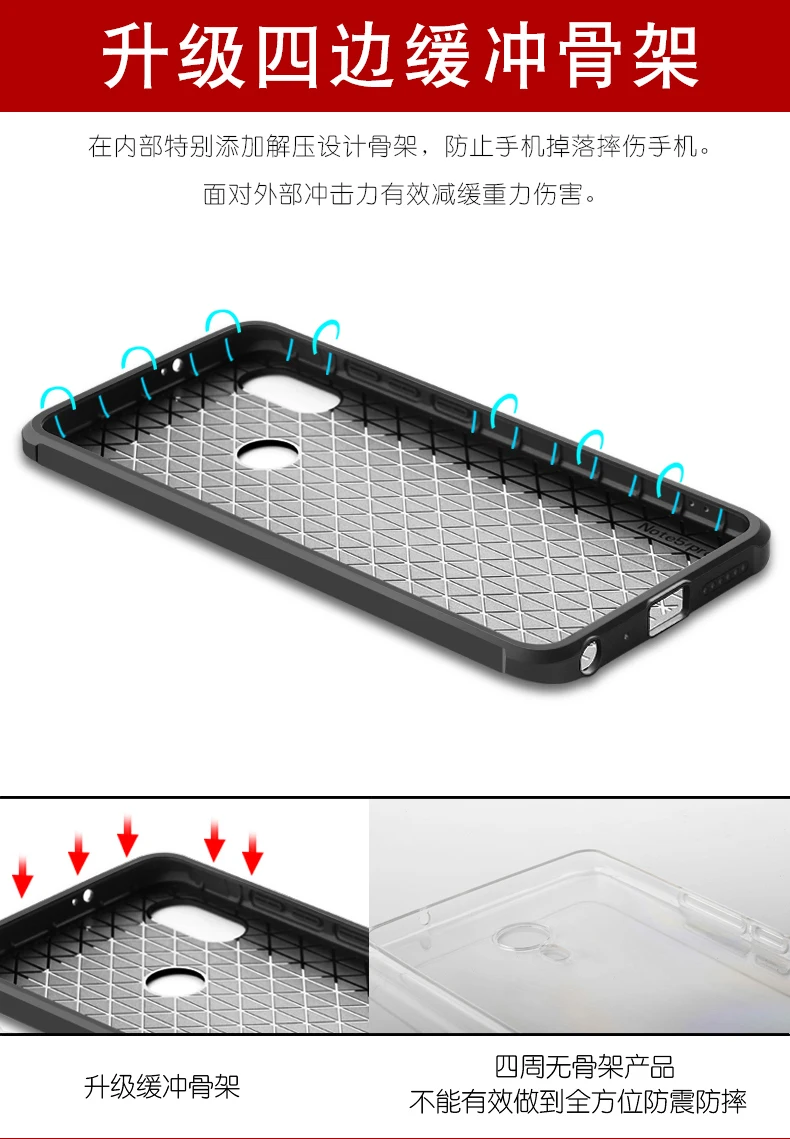 升级四边缓冲骨架

在内部特别添加解压设计骨架，防止手机掉落摔伤手机。
面对外部冲击力有效减缓重力伤害。

Note5pro

升级缓冲骨架

四周无骨架产品
不能有效做到全方位防震防摔