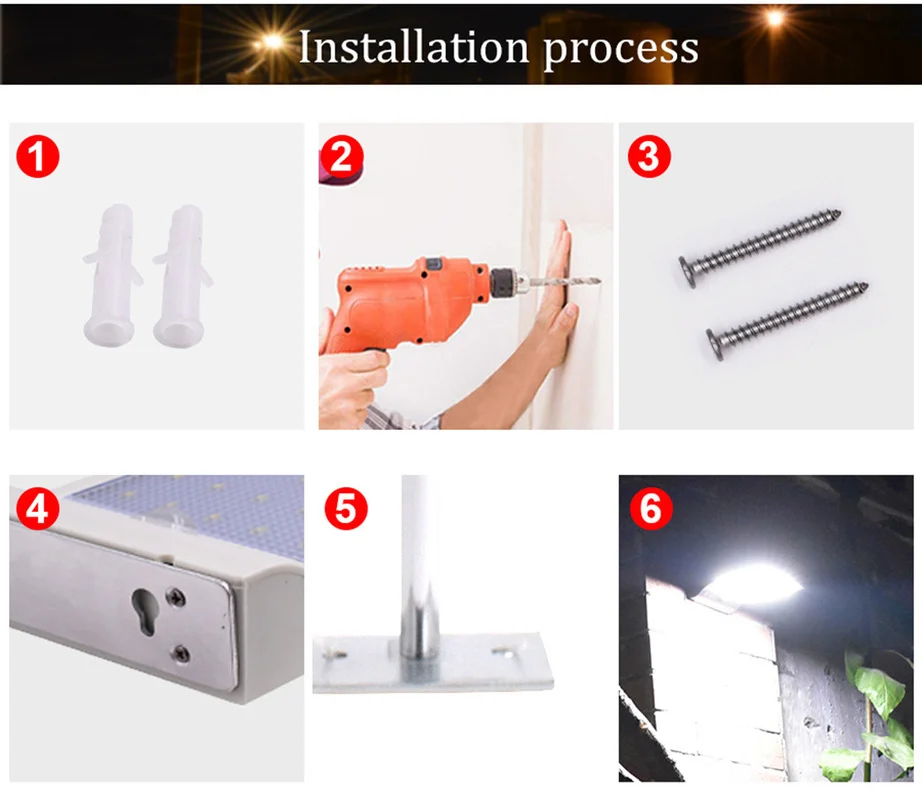 Installation process

1

2

3

4

5

6