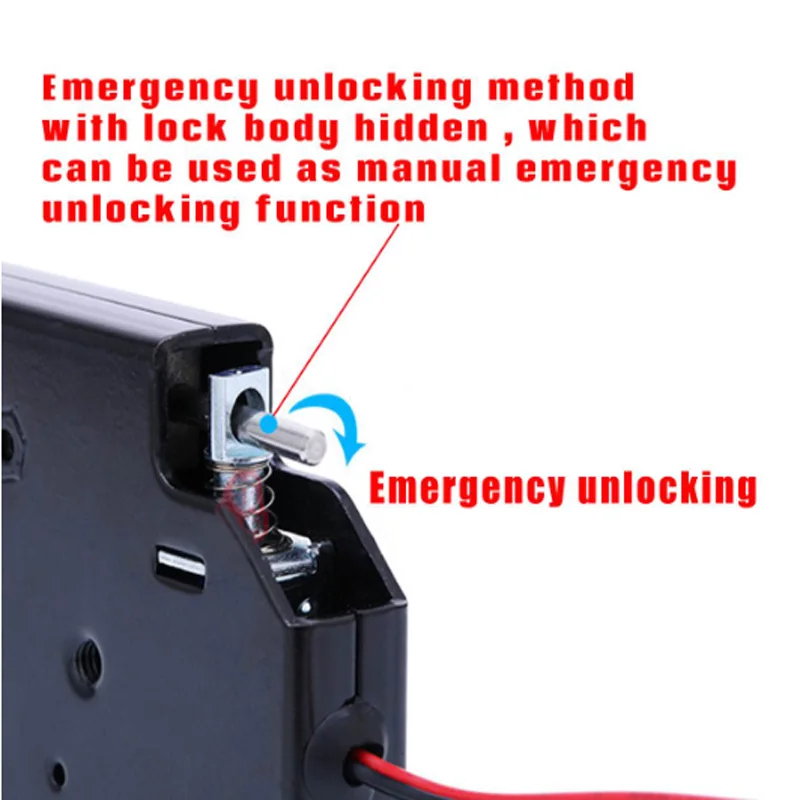 Emergency unlocking method with lock body hidden , which can be used as manual emergency unlocking function

Emergency unlocking