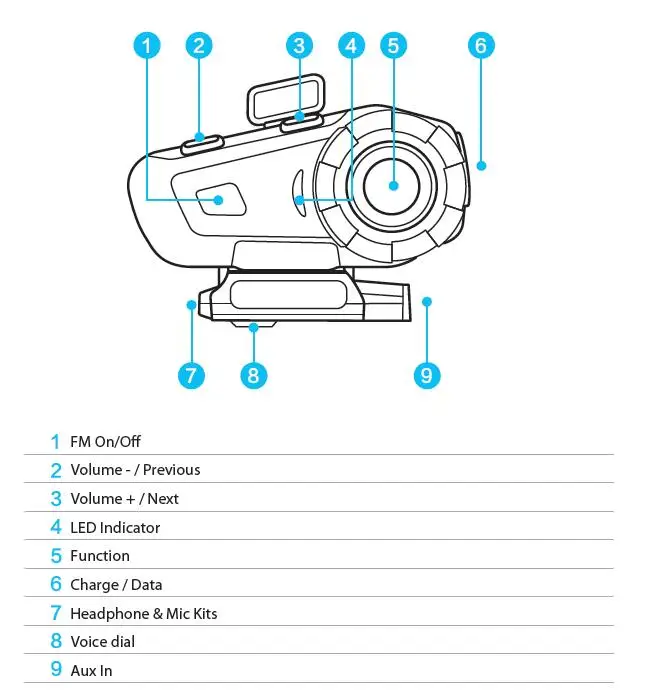 1 2 3 4 5 6

7 8 9

1 FM On/Off
2 Volume - / Previous
3 Volume + / Next
4 LED Indicator
5 Function
6 Charge / Data
7 Headphone & Mic Kits
8 Voice dial
9 Aux In