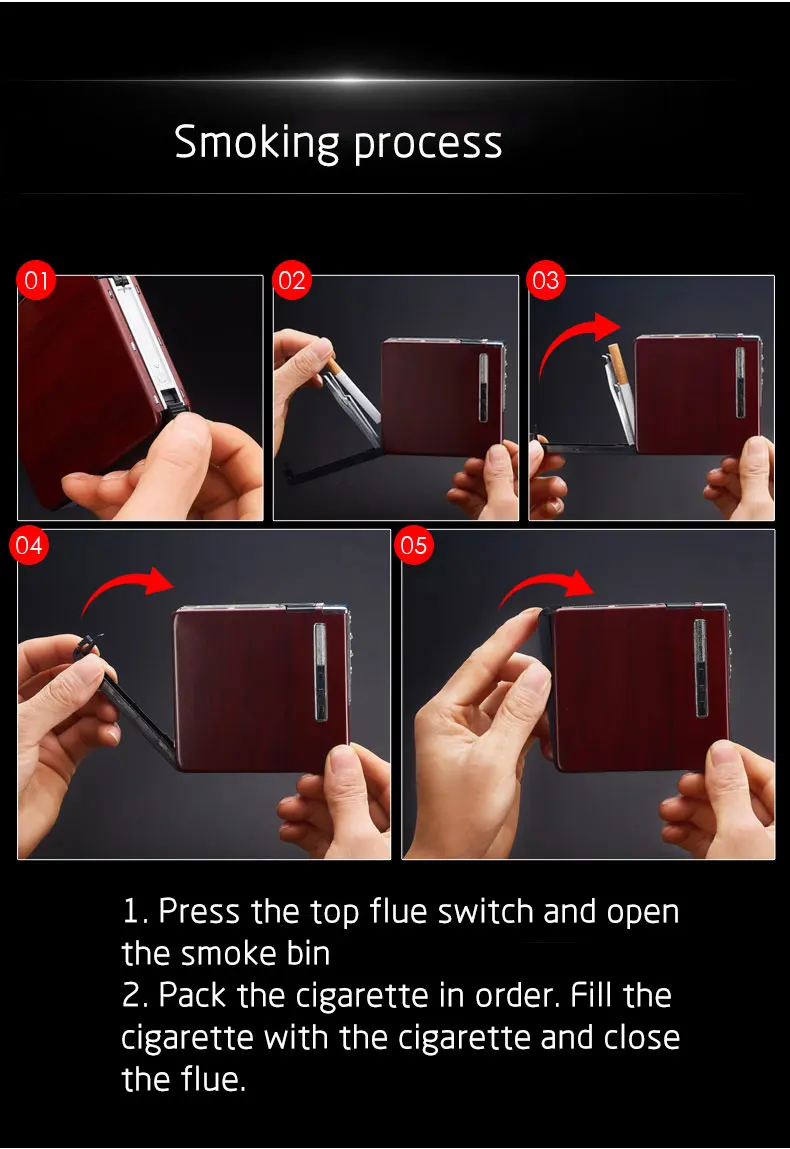 Smoking process

01

02

03

04

05

1. Press the top flue switch and open the smoke bin

2. Pack the cigarette in order. Fill the cigarette with the cigarette and close the flue.