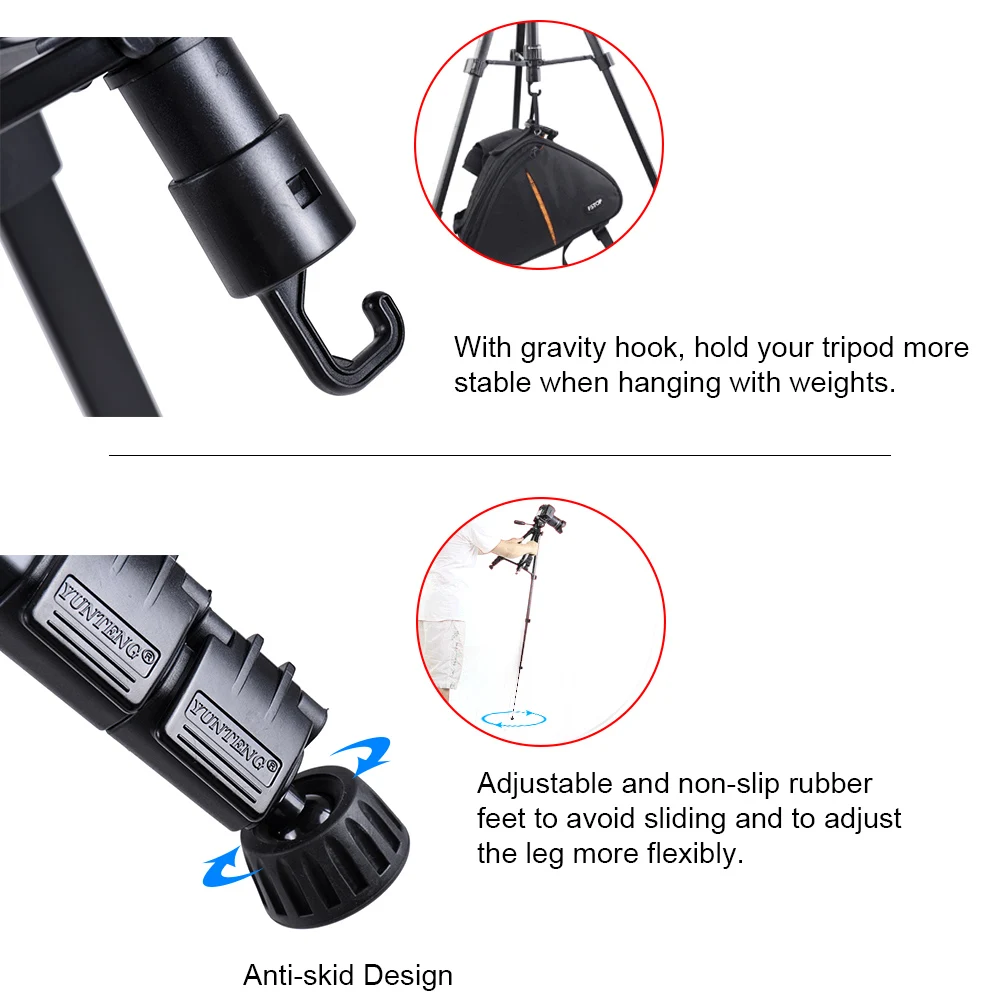 FSTOP

With gravity hook, hold your tripod more stable when hanging with weights.

YUNTENG®

YUNTENG®

Adjustable and non-slip rubber feet to avoid sliding and to adjust the leg more flexibly.

Anti-skid Design