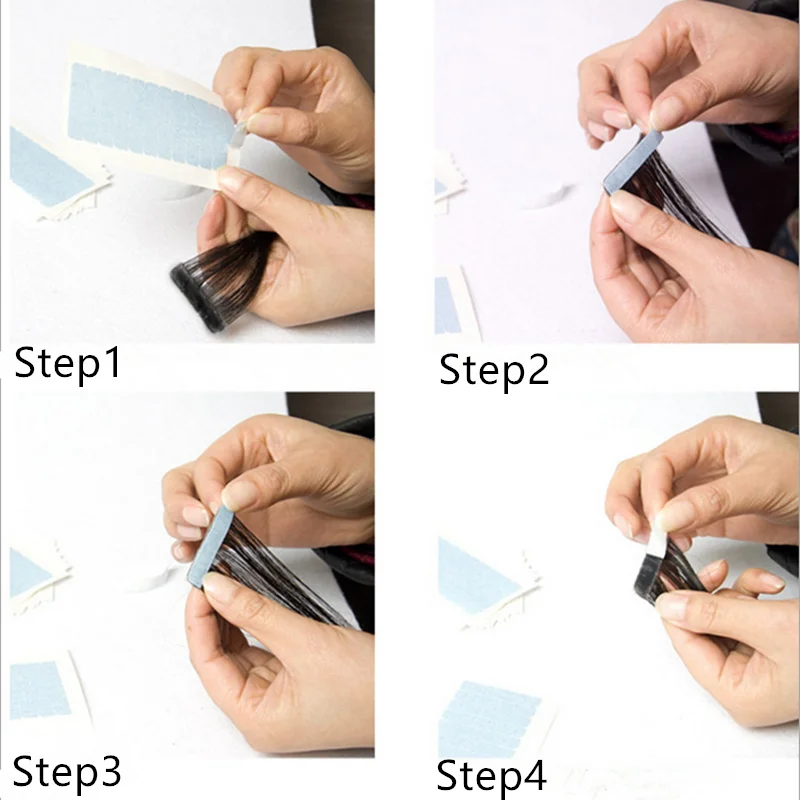 Step1

Step2

Step3

Step4