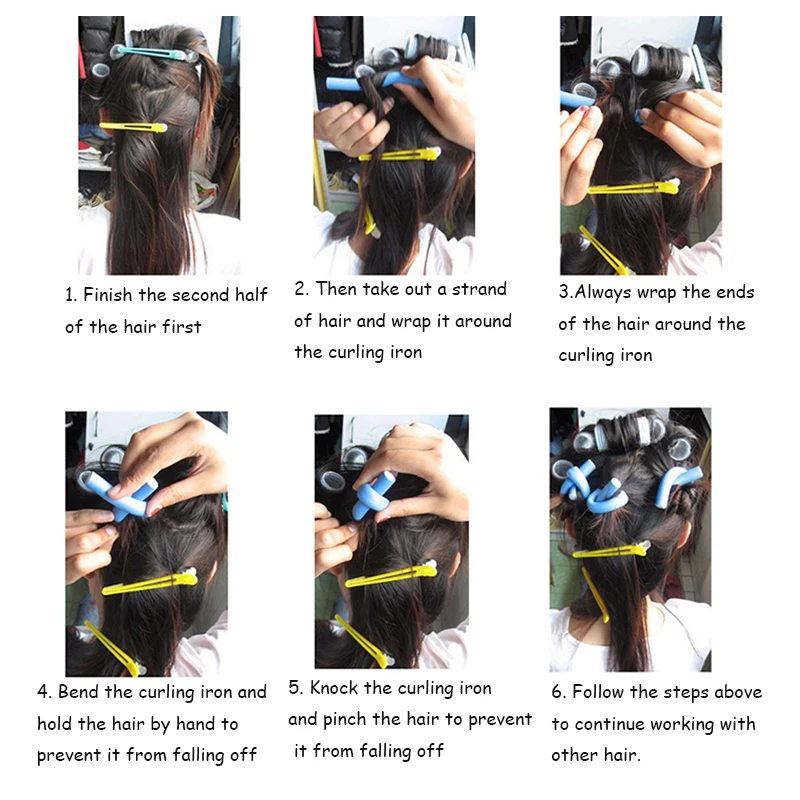 1. Finish the second half of the hair first

2. Then take out a strand of hair and wrap it around the curling iron

3.Always wrap the ends of the hair around the curling iron

4. Bend the curling iron and hold the hair by hand to prevent it from falling off

5. Knock the curling iron and pinch the hair to prevent it from falling off

6. Follow the steps above to continue working with other hair.