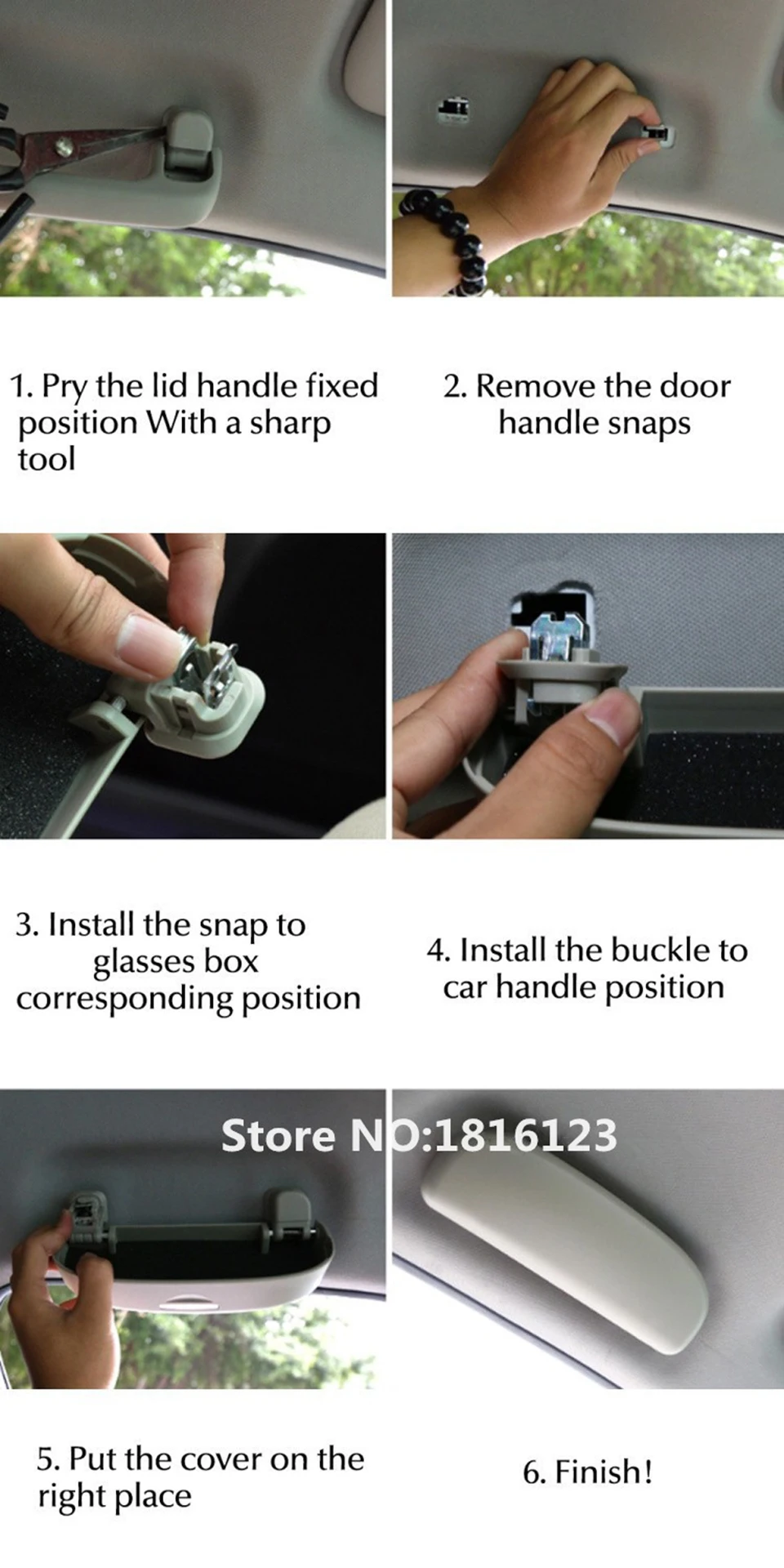 1. Pry the lid handle fixed position With a sharp tool

2. Remove the door handle snaps

3. Install the snap to glasses box corresponding position

4. Install the buckle to car handle position

Store NO:1816123

5. Put the cover on the right place

6. Finish!