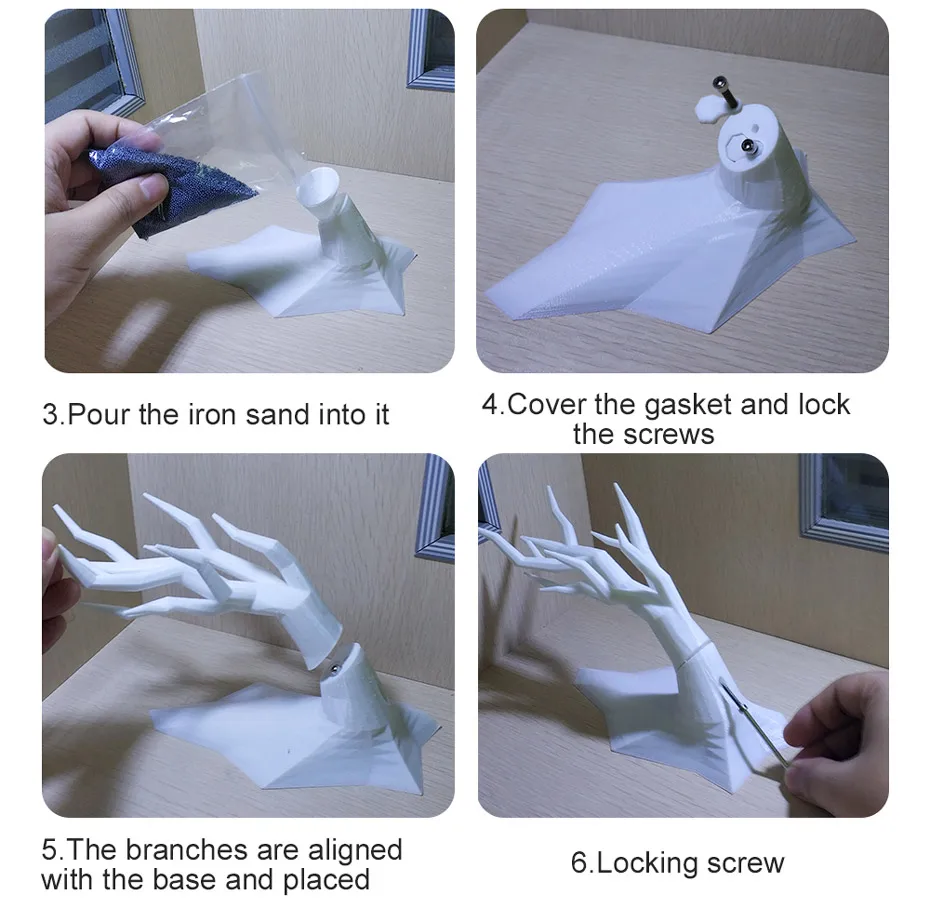 3.Pour the iron sand into it

4.Cover the gasket and lock the screws

5.The branches are aligned with the base and placed

6.Locking screw