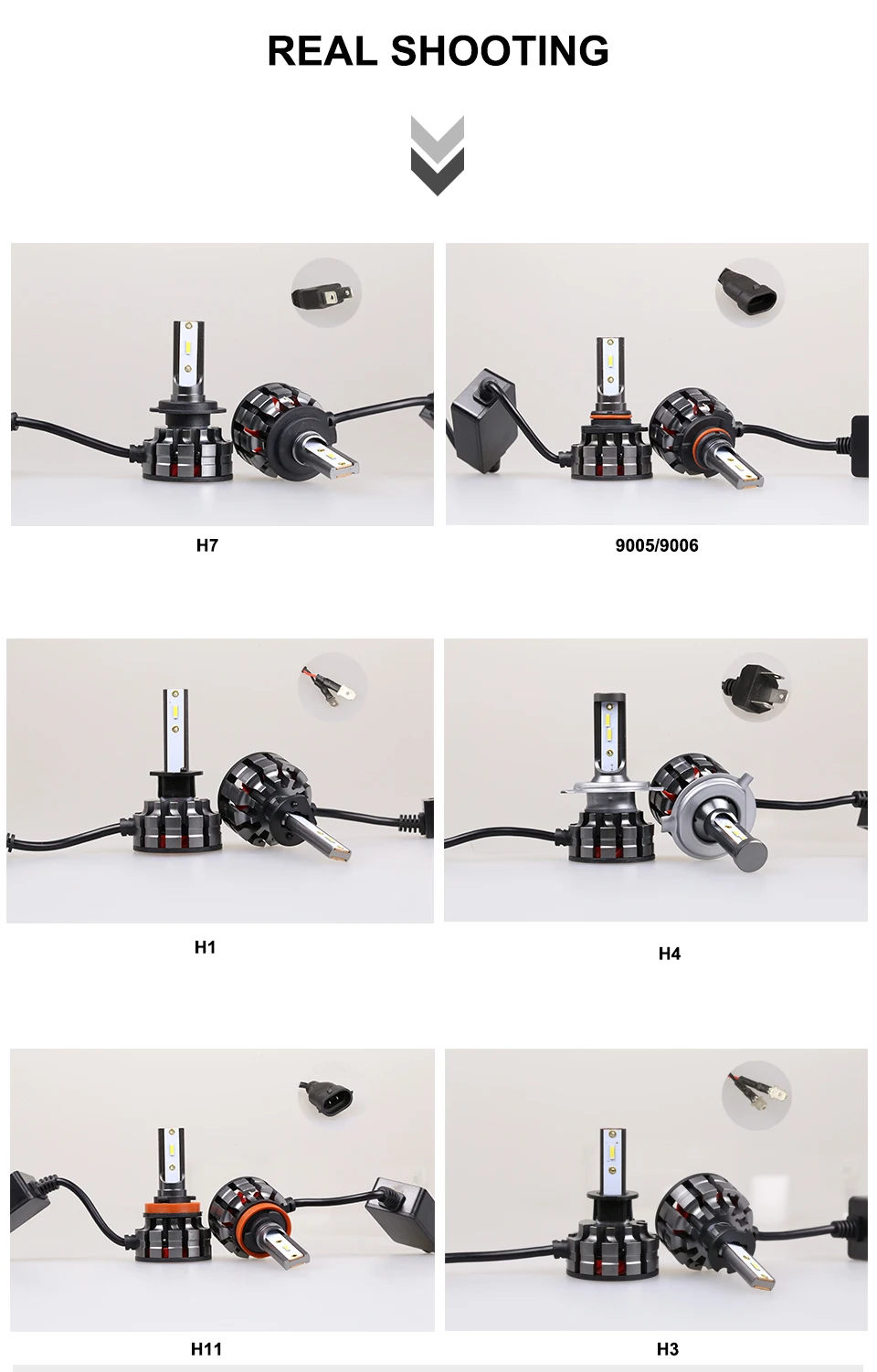 REAL SHOOTING

H7

9005/9006

H1

H4

H11

H3