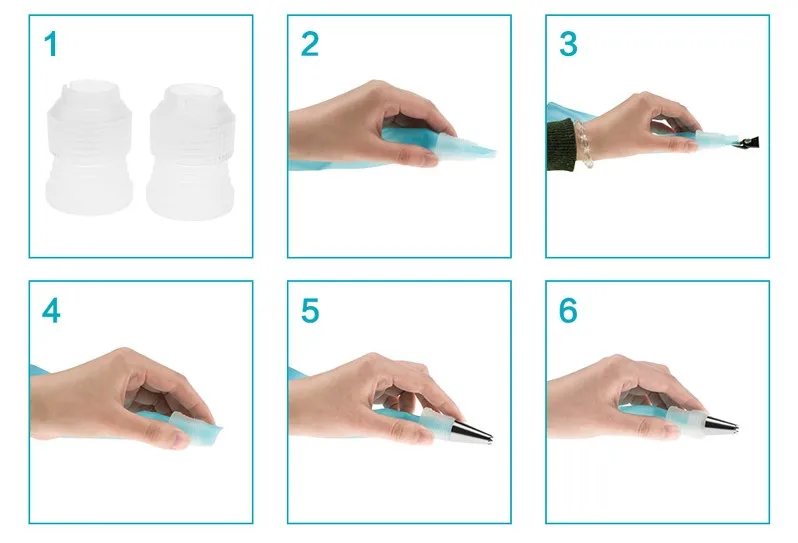 1

2

3

4

5

6