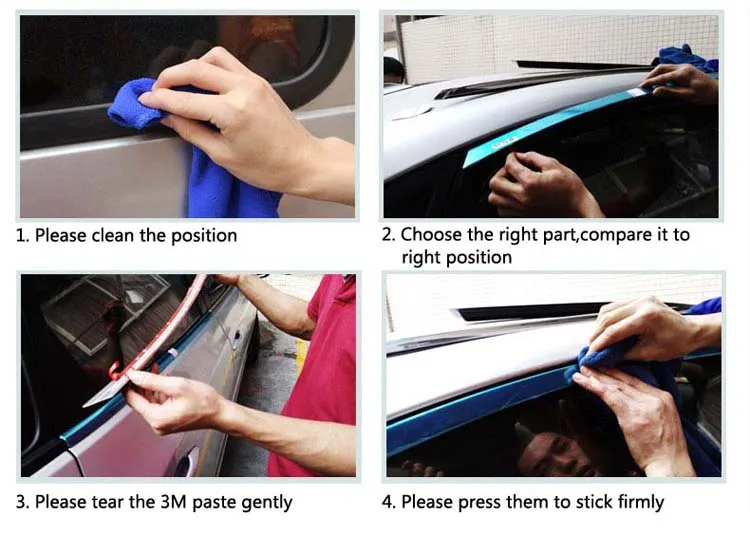 1. Please clean the position

2. Choose the right part,compare it to right position

3. Please tear the 3M paste gently

4. Please press them to stick firmly