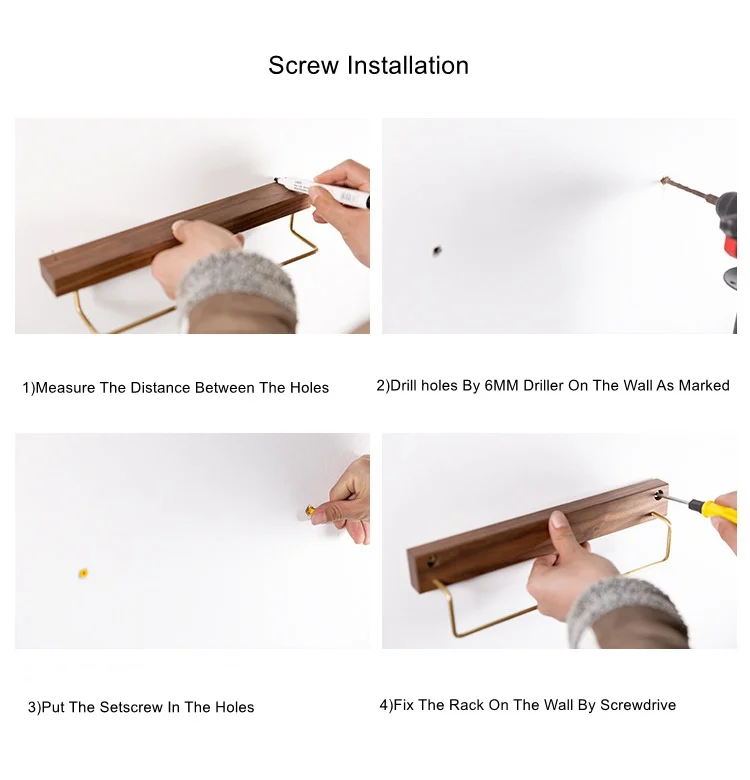 Screw Installation

1)Measure The Distance Between The Holes

2)Drill holes By 6MM Driller On The Wall As Marked

3)Put The Setscrew In The Holes

4)Fix The Rack On The Wall By Screwdrive