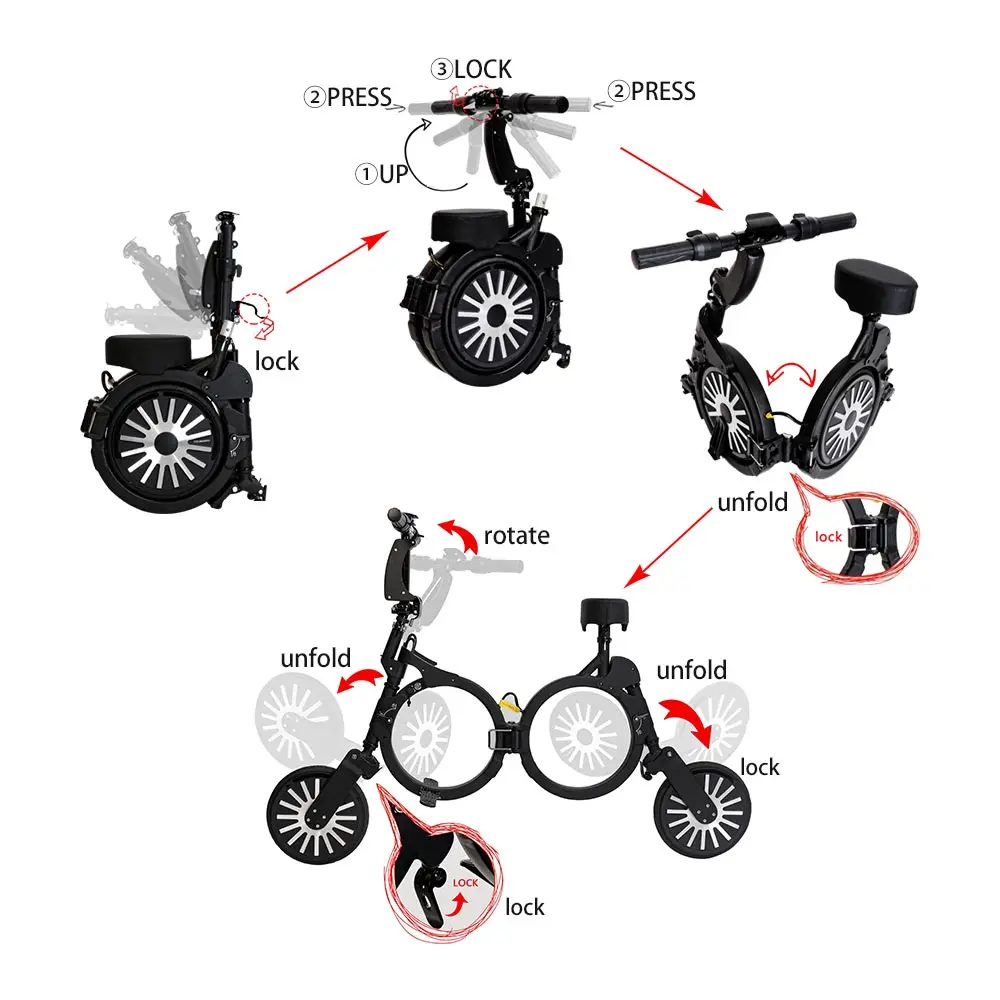 ③LOCK
②PRESS
②PRESS
①UP
lock
unfold
lock
rotate
unfold
unfold
lock
LOCK
lock