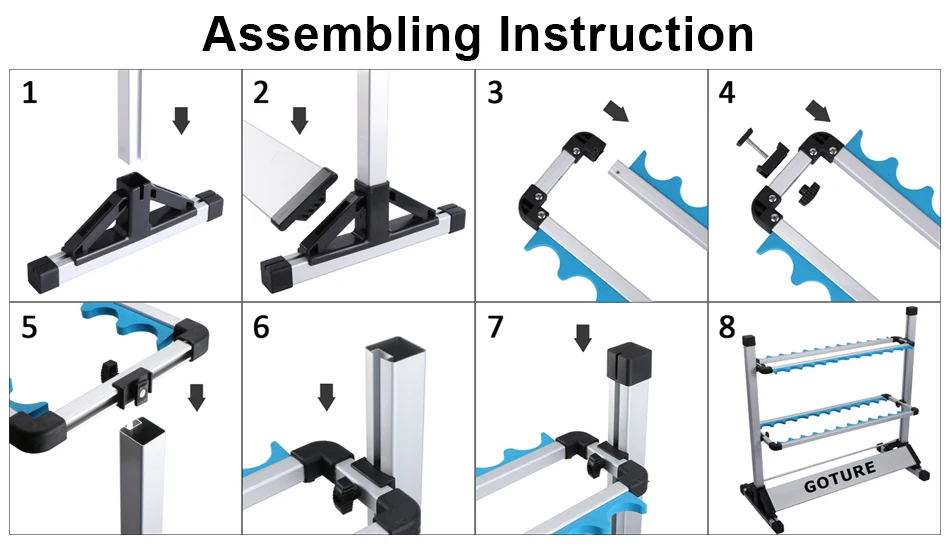 Assembling Instruction

1

2

3

4

5

6

7

8

GOTURE