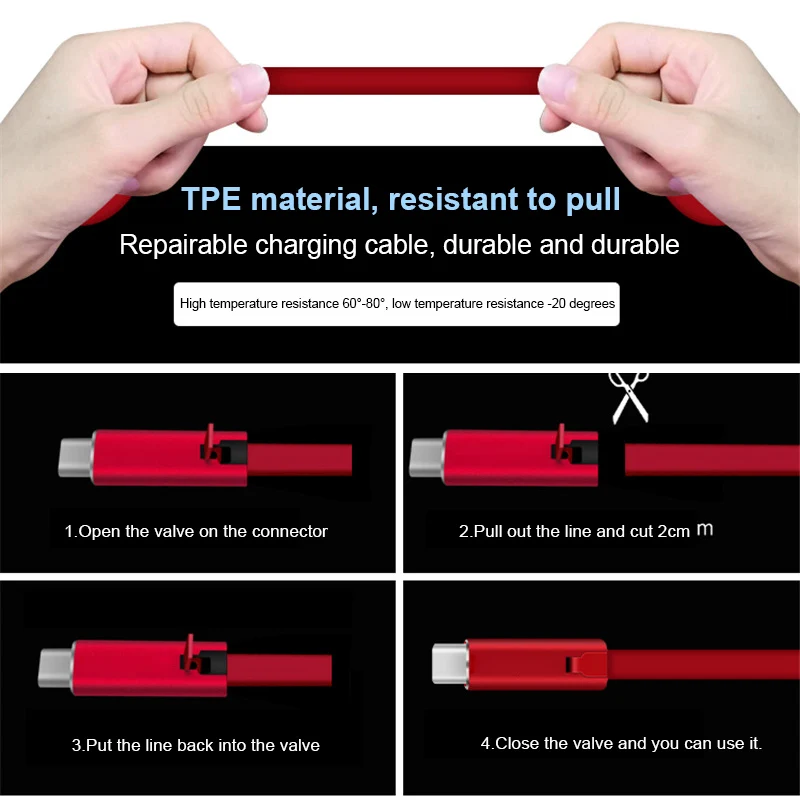 TPE material, resistant to pull

Repairable charging cable, durable and durable

High temperature resistance 60°-80°, low temperature resistance -20 degrees

1.Open the valve on the connector

2.Pull out the line and cut 2cm m

3.Put the line back into the valve

4.Close the valve and you can use it.