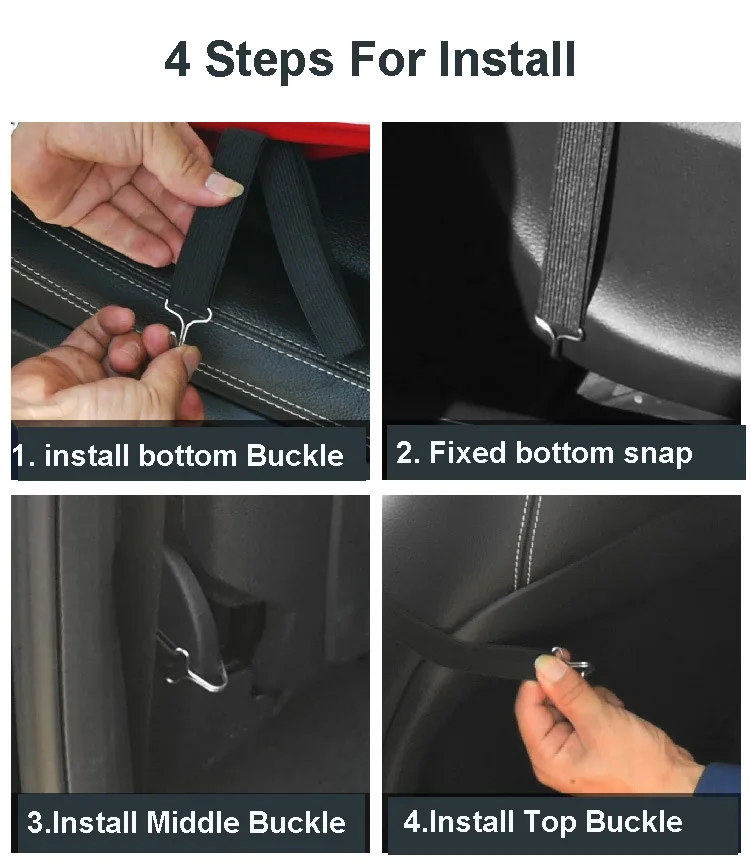 4 Steps For Install

1. install bottom Buckle

2. Fixed bottom snap

3.Install Middle Buckle

4.Install Top Buckle