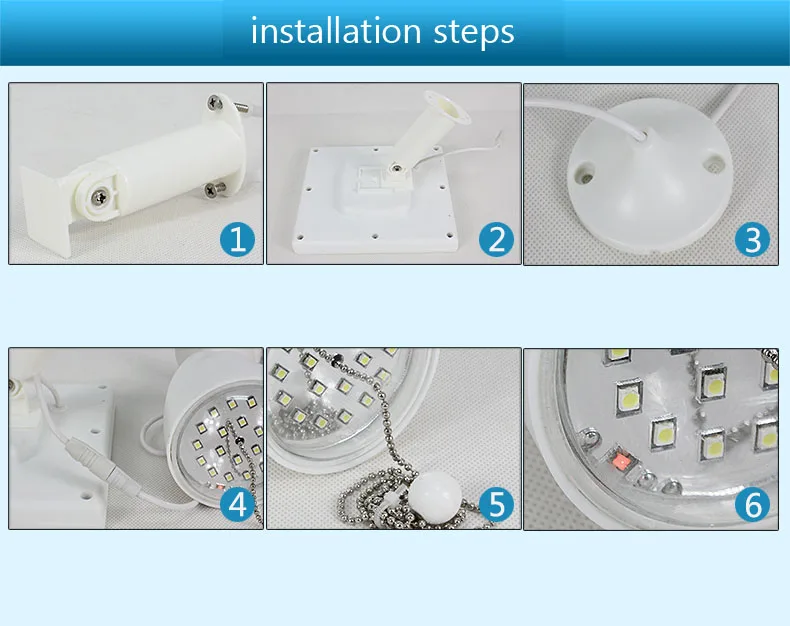 installation steps

1

2

3

4

5

6