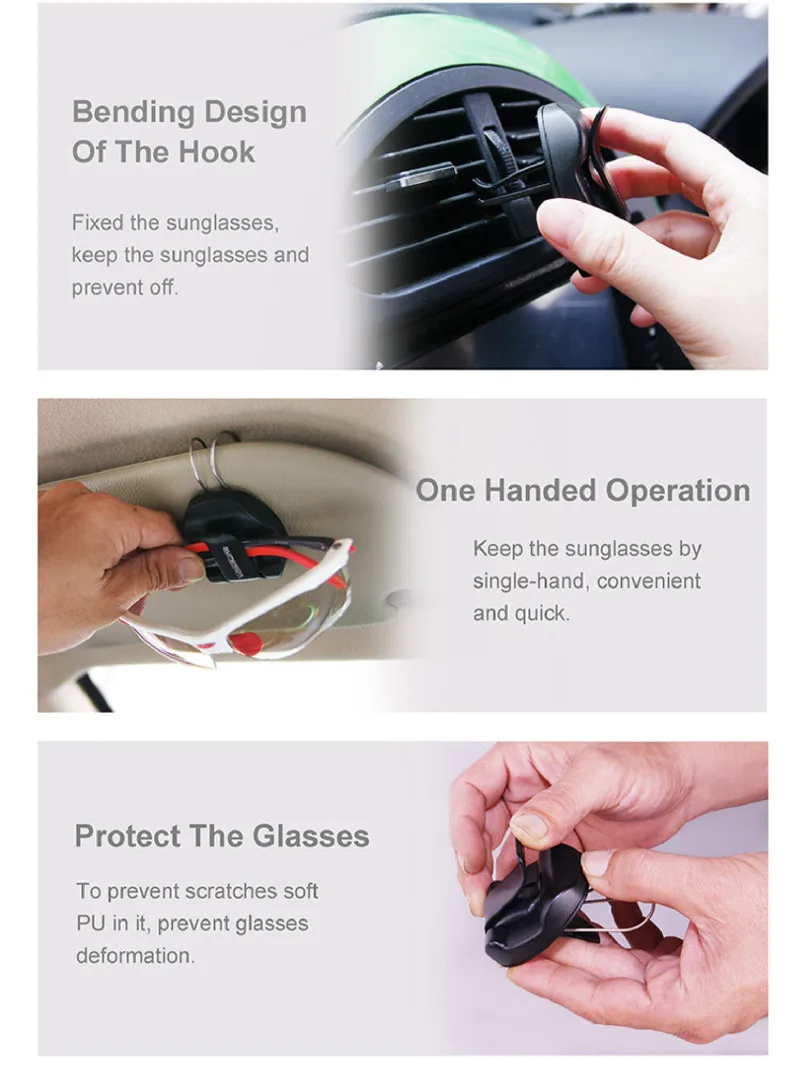 Bending Design Of The Hook

Fixed the sunglasses, keep the sunglasses and prevent off.

One Handed Operation

Keep the sunglasses by single-hand, convenient and quick.

Protect The Glasses

To prevent scratches soft PU in it, prevent glasses deformation.