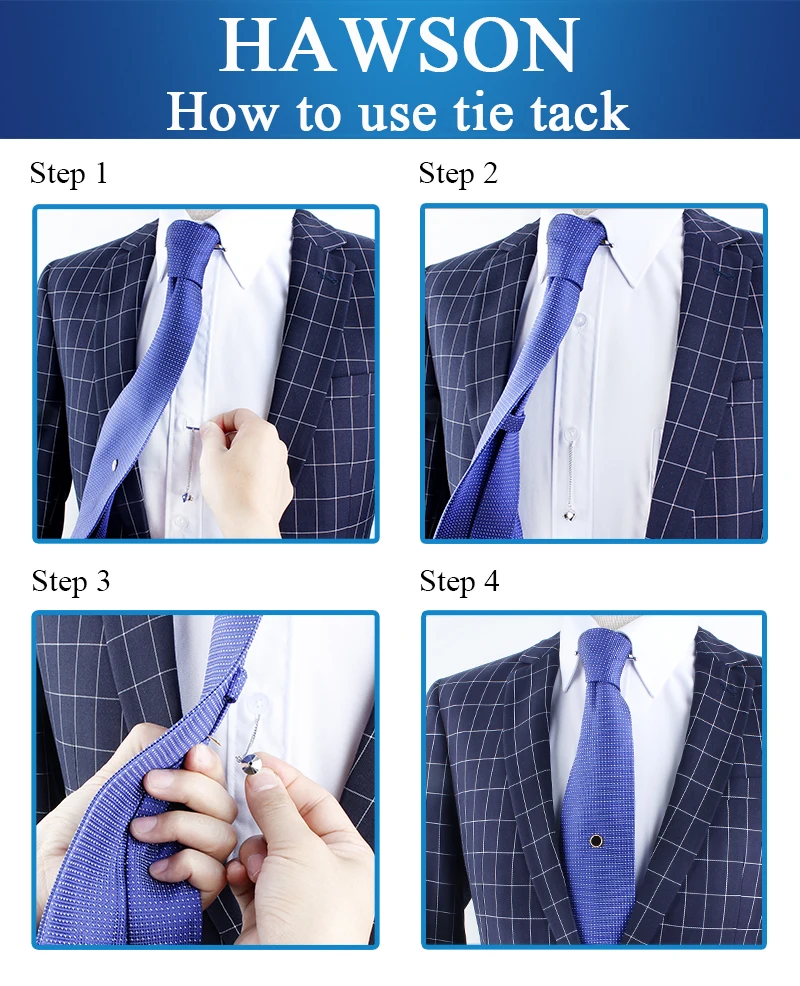 HAWSON
How to use tie tack

Step 1

Step 2

Step 3

Step 4