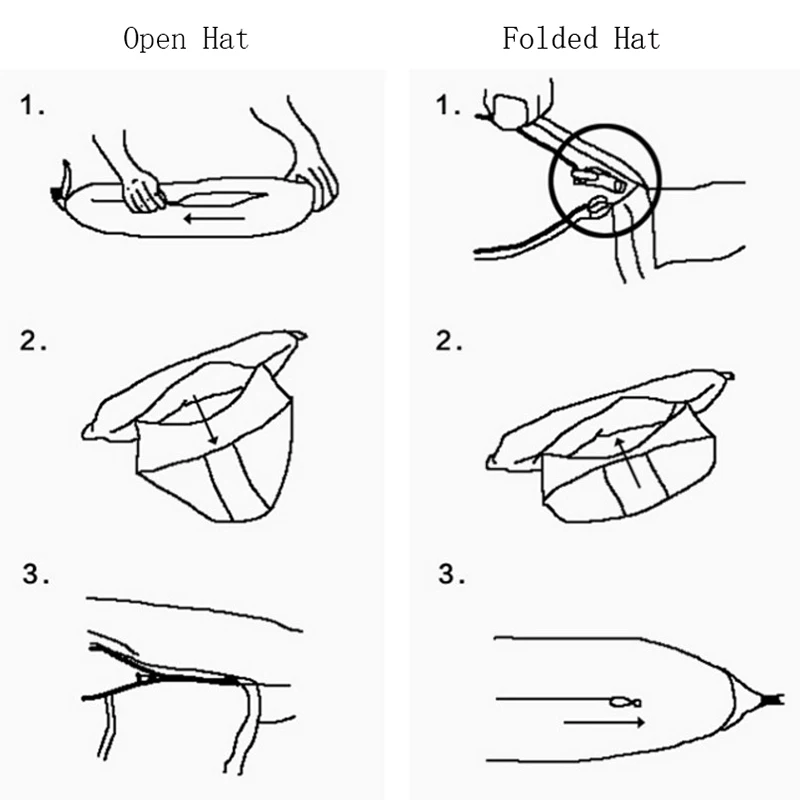 Open Hat

1.

2.

3.

Folded Hat

1.

2.

3.