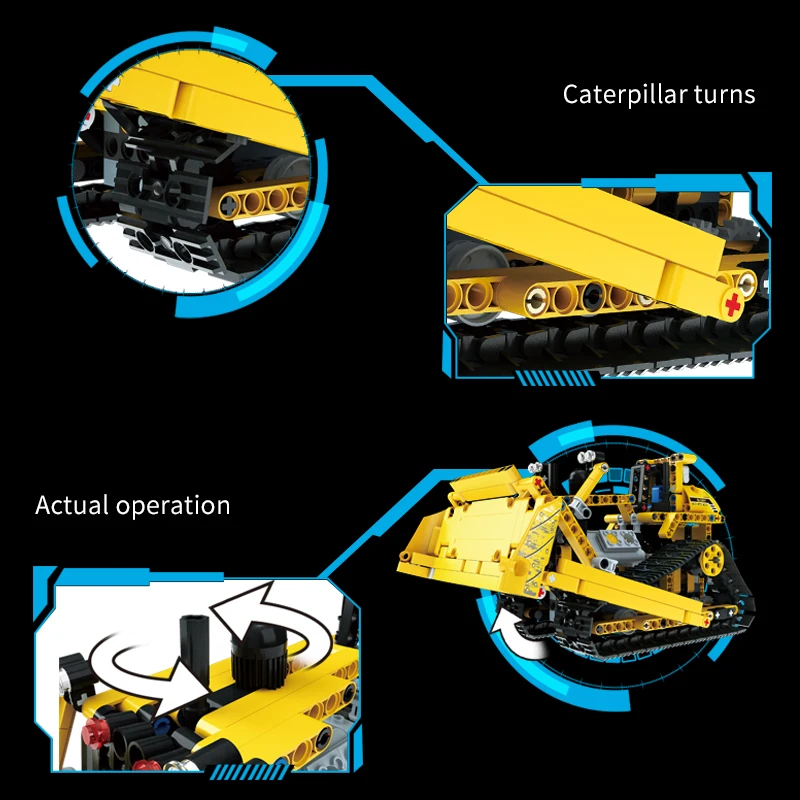 Caterpillar turns

Actual operation