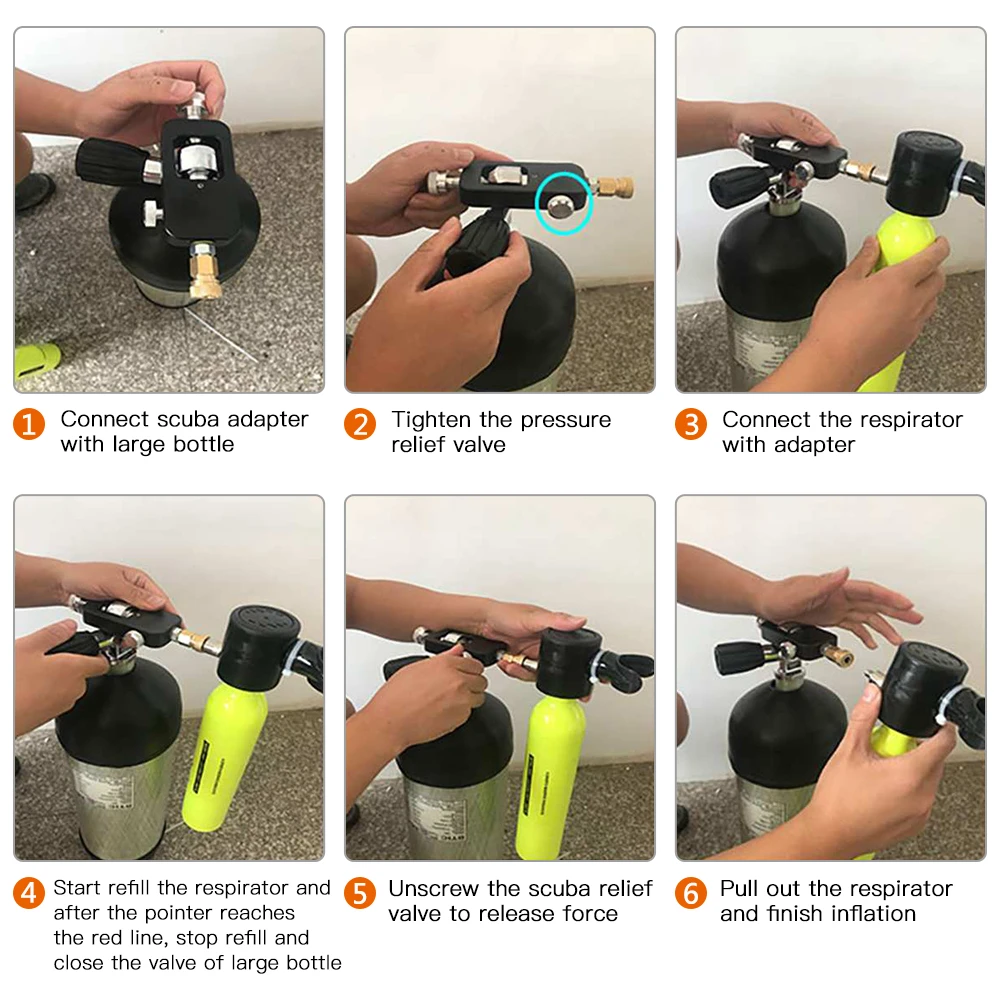 1 Connect scuba adapter with large bottle

2 Tighten the pressure relief valve

3 Connect the respirator with adapter

4 Start refill the respirator and after the pointer reaches the red line, stop refill and close the valve of large bottle

5 Unscrew the scuba relief valve to release force

6 Pull out the respirator and finish inflation