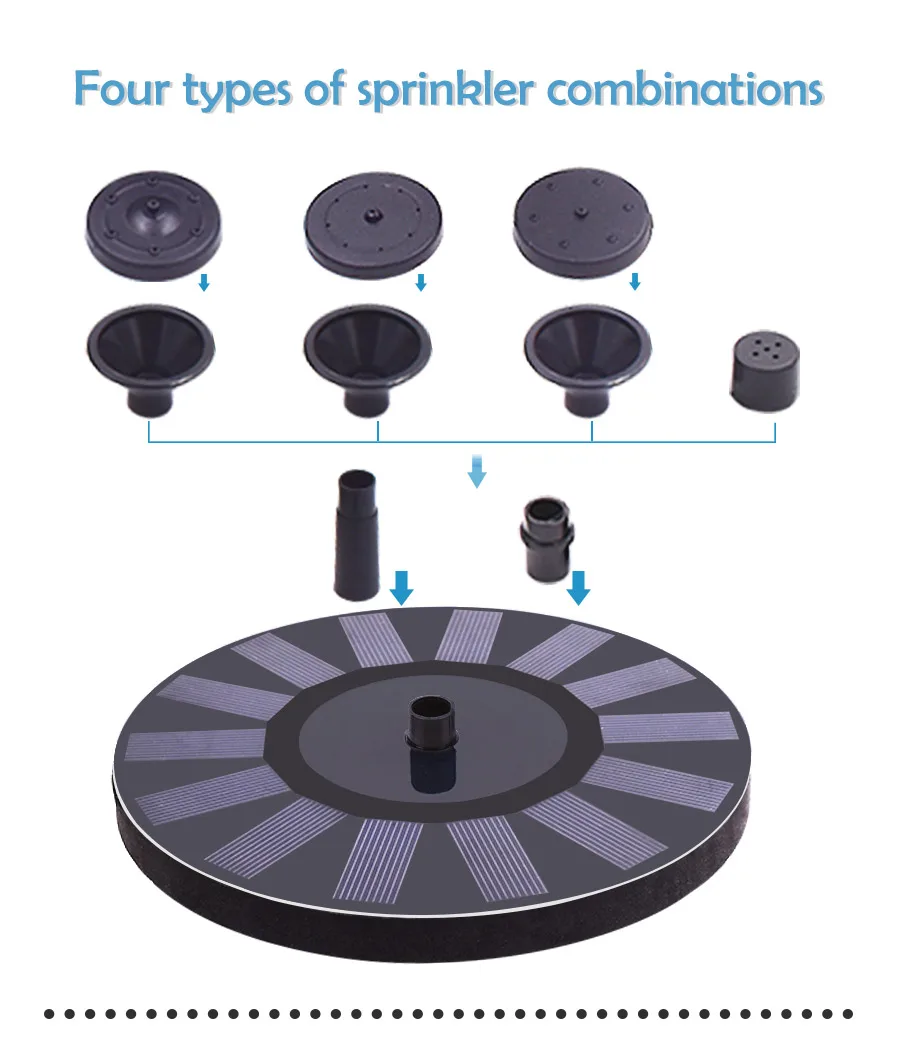 Four types of sprinkler combinations