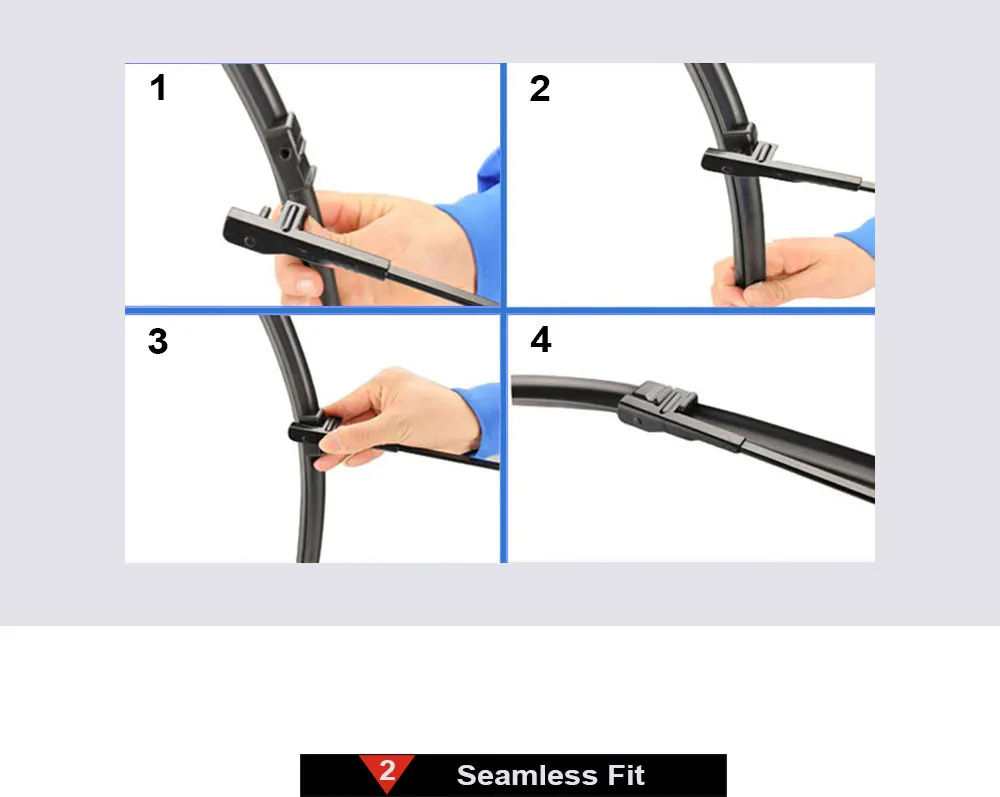 1

2

3

4

2 Seamless Fit