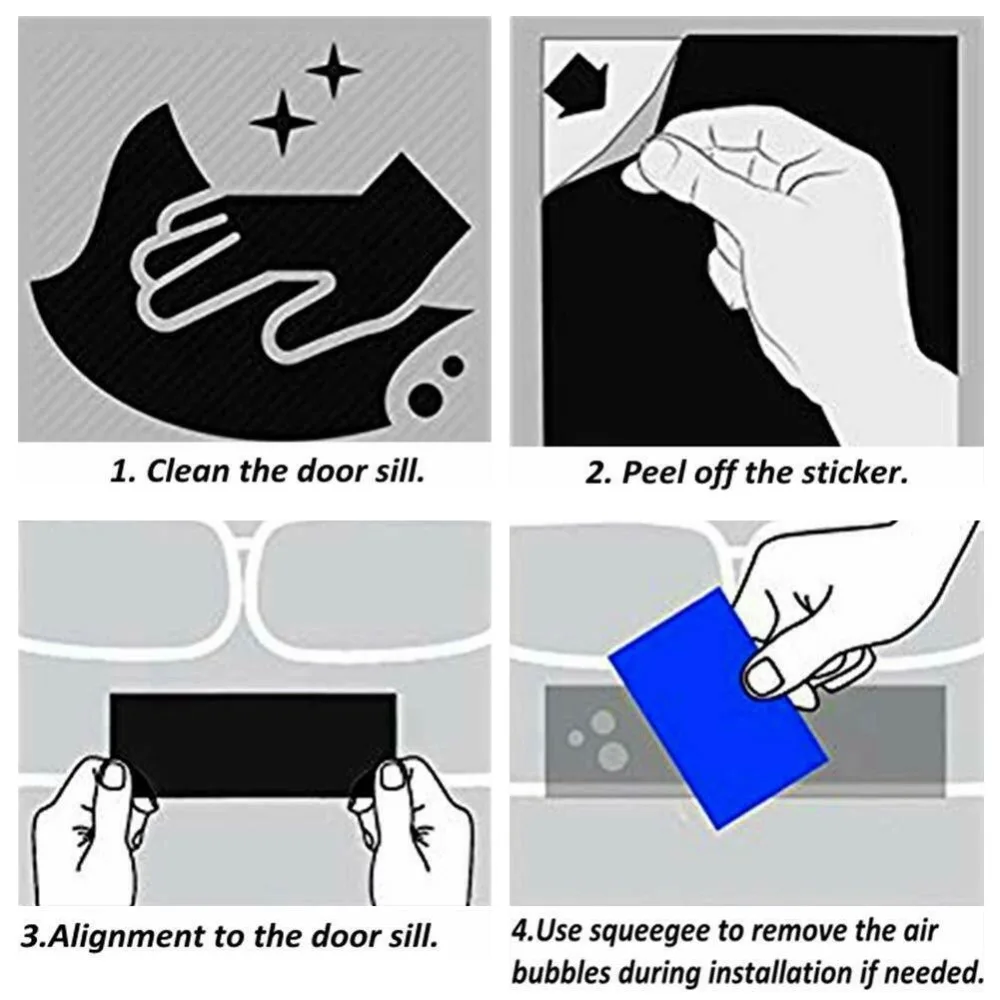 1. Clean the door sill.

2. Peel off the sticker.

3.Alignment to the door sill.

4.Use squeegee to remove the air bubbles during installation if needed.