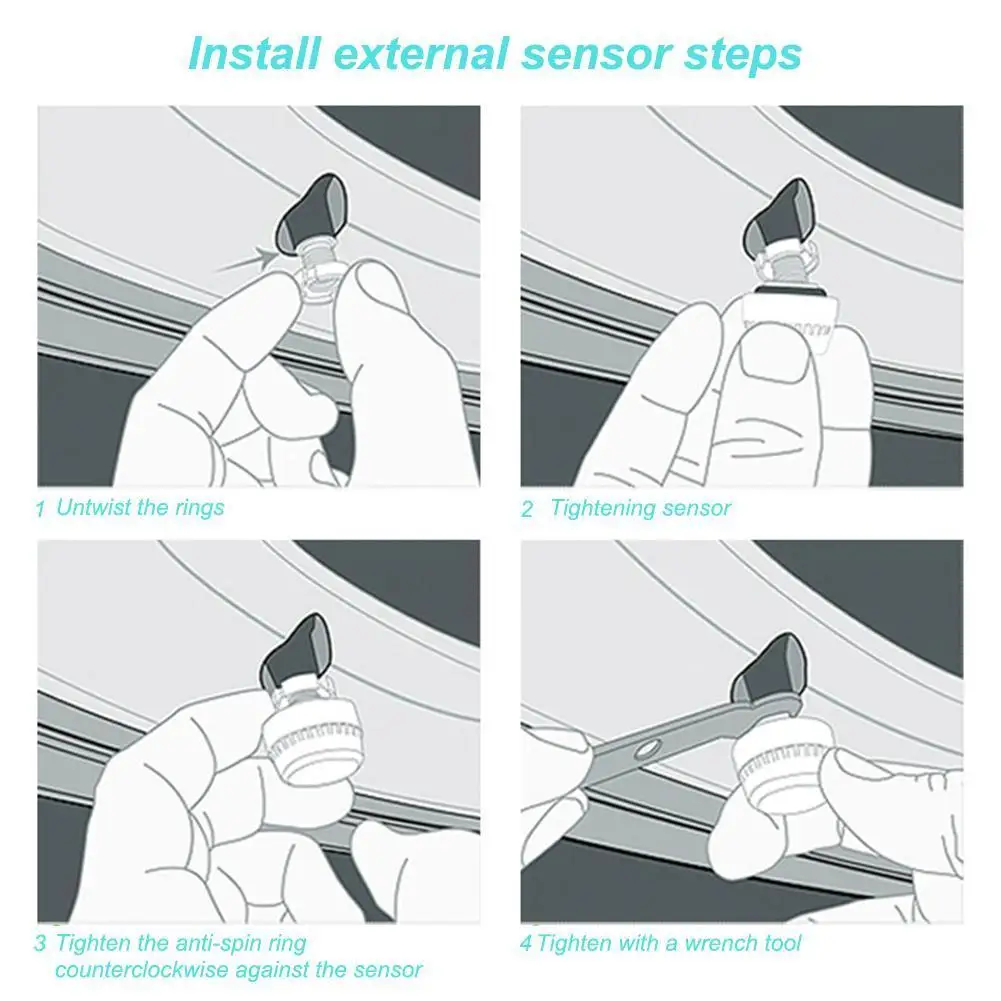 Install external sensor steps

1 Untwist the rings

2 Tightening sensor

3 Tighten the anti-spin ring counterclockwise against the sensor

4 Tighten with a wrench tool