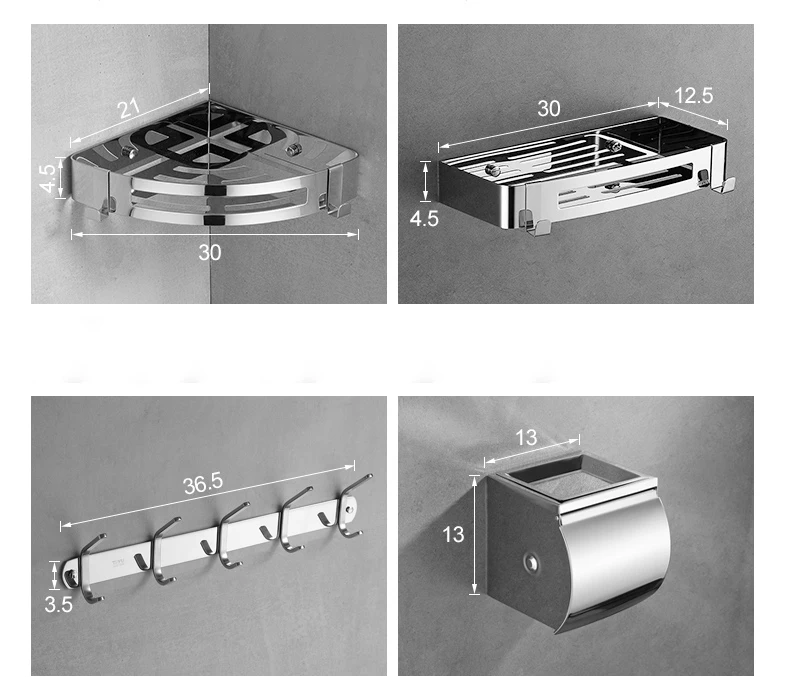 21
4.5
30

30
12.5
4.5

36.5
3.5

13
13