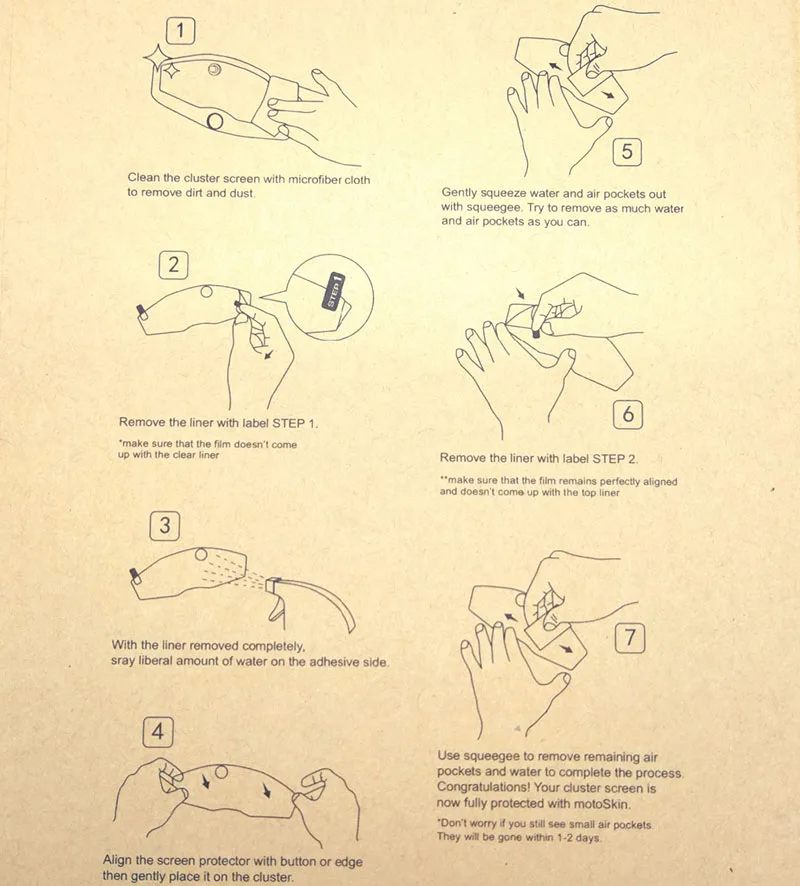 1

Clean the cluster screen with microfiber cloth to remove dirt and dust.

2

STEP 1

Remove the liner with label STEP 1.

*make sure that the film doesn't come up with the clear liner

3

With the liner removed completely, sray liberal amount of water on the adhesive side.

4

Align the screen protector with button or edge then gently place it on the cluster.

5

Gently squeeze water and air pockets out with squeegee. Try to remove as much water and air pockets as you can.

6

Remove the liner with label STEP 2.

**make sure that the film remains perfectly aligned and doesn't come up with the top liner

7

Use squeegee to remove remaining air pockets and water to complete the process. Congratulations! Your cluster screen is now fully protected with motoSkin.

*Don't worry if you still see small air pockets. They will be gone within 1-2 days.