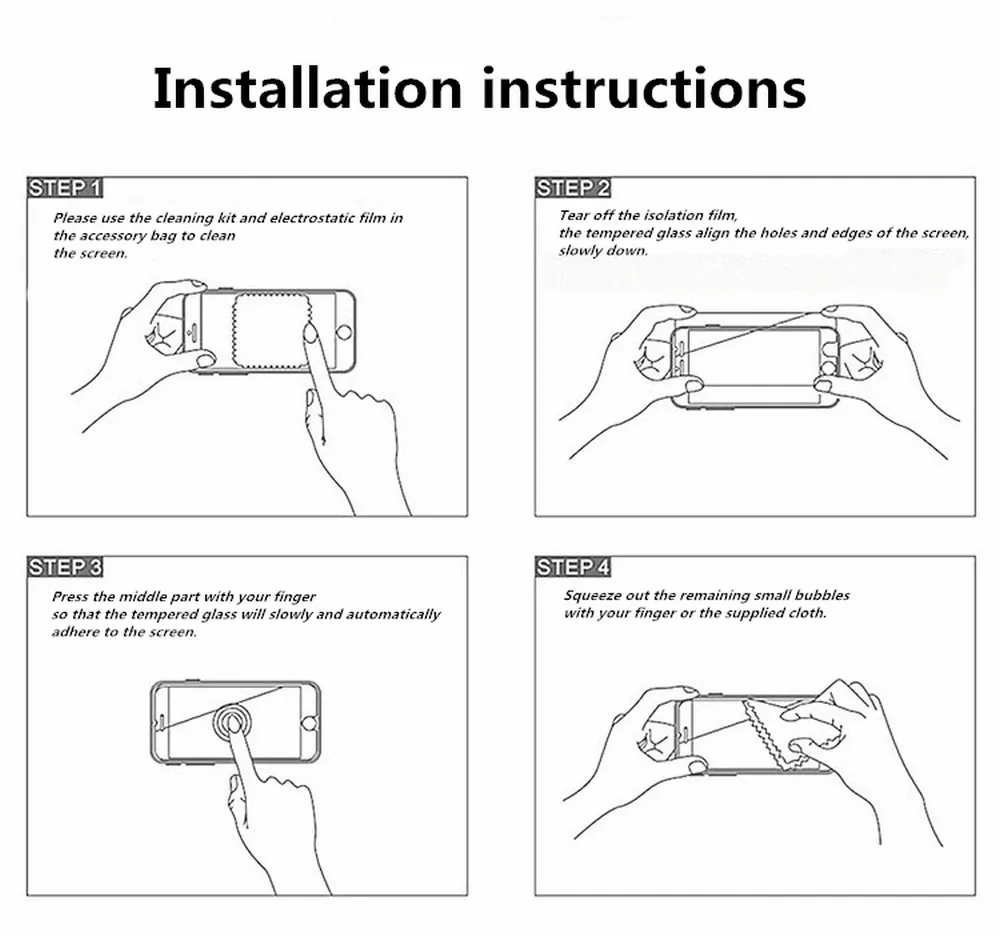 Installation instructions

STEP 1

Please use the cleaning kit and electrostatic film in the accessory bag to clean the screen.

STEP 2

Tear off the isolation film, the tempered glass align the holes and edges of the screen, slowly down.

STEP 3

Press the middle part with your finger so that the tempered glass will slowly and automatically adhere to the screen.

STEP 4

Squeeze out the remaining small bubbles with your finger or the supplied cloth.