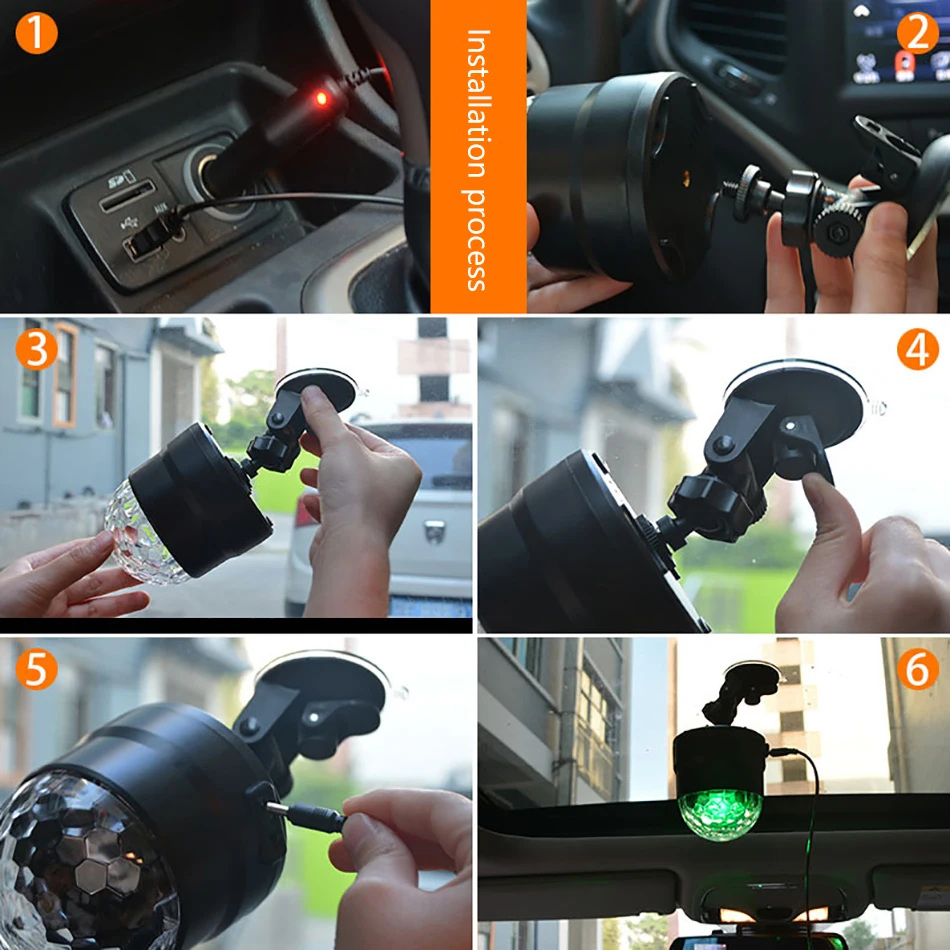 1

Installation process

2

3

4

5

6