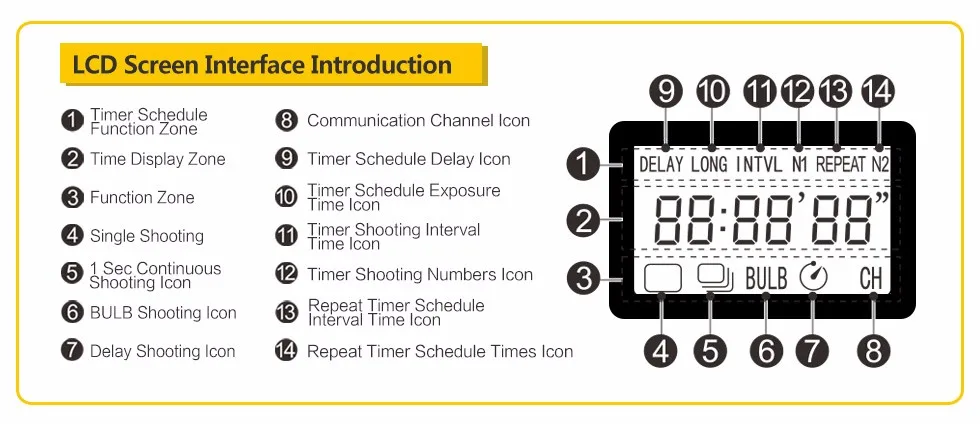 LCD Screen Interface Introduction

1 Timer Schedule Function Zone
2 Time Display Zone
3 Function Zone
4 Single Shooting
5 1 Sec Continuous Shooting Icon
6 BULB Shooting Icon
7 Delay Shooting Icon

8 Communication Channel Icon
9 Timer Schedule Delay Icon
10 Timer Schedule Exposure Time Icon
11 Timer Shooting Interval Time Icon
12 Timer Shooting Numbers Icon
13 Repeat Timer Schedule Interval Time Icon
14 Repeat Timer Schedule Times Icon

9 10 11 12 13 14
1 DELAY LONG INTVL N1 REPEAT N2
2 88:88'88"
3 BULB CH
4 5 6 7 8