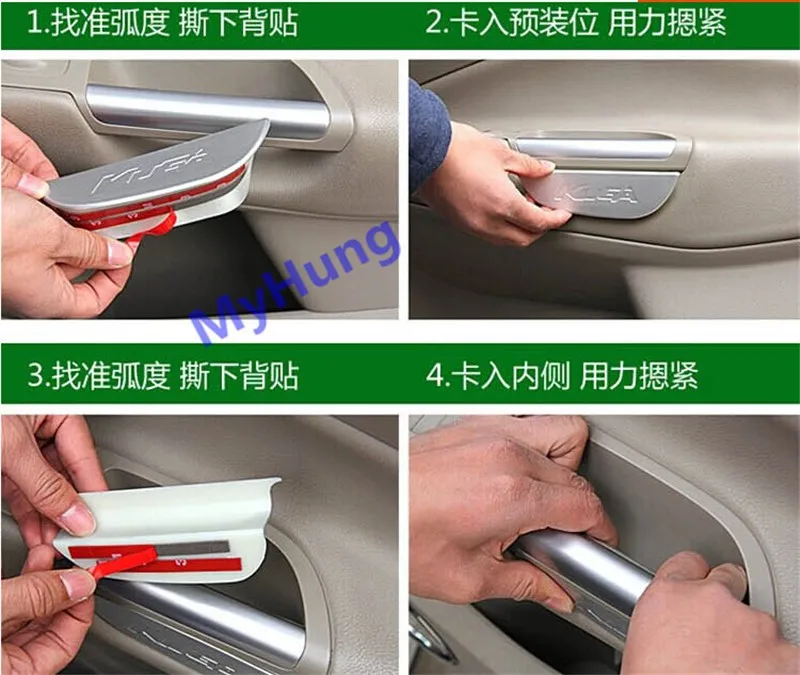 1.找准弧度 撕下背贴

2.卡入预装位 用力摁紧

3.找准弧度 撕下背贴

4.卡入内侧 用力摁紧

MyHung