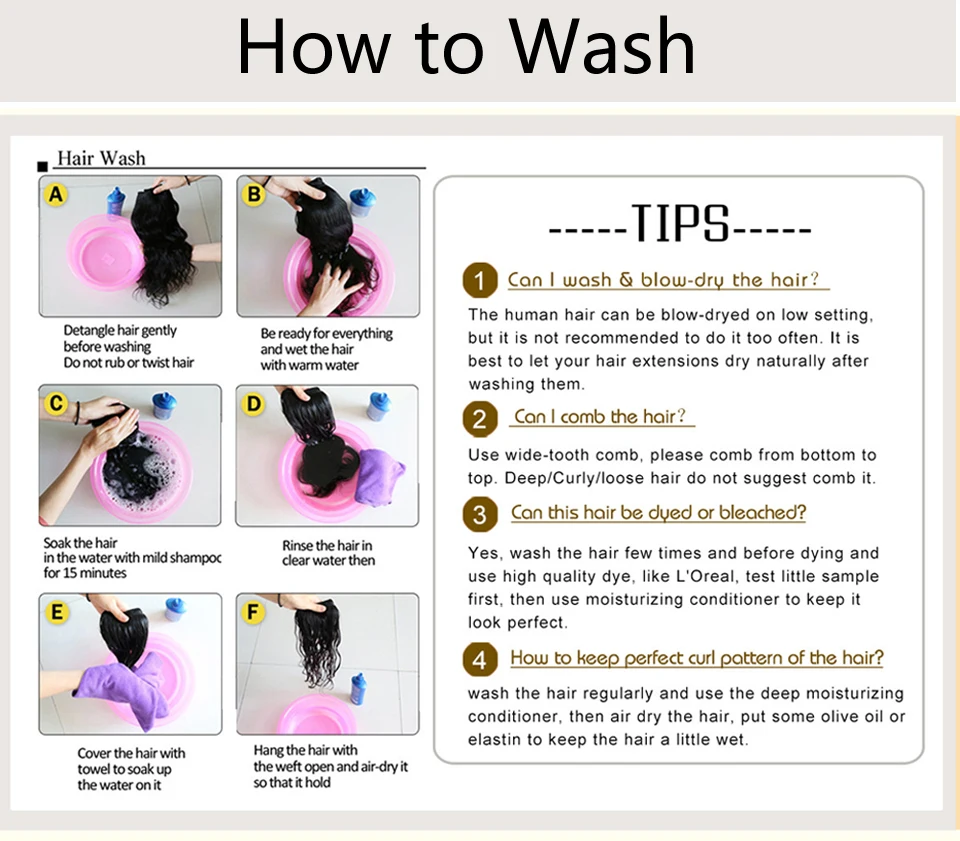 How to Wash

Hair Wash

A

Detangle hair gently before washing
Do not rub or twist hair

B

Be ready for everything and wet the hair with warm water

C

Soak the hair in the water with mild shampoc for 15 minutes

D

Rinse the hair in clear water then

E

Cover the hair with towel to soak up the water on it

F

Hang the hair with the weft open and air-dry it so that it hold

-----TIPS-----

1 Can I wash & blow-dry the hair?

The human hair can be blow-dryed on low setting, but it is not recommended to do it too often. It is best to let your hair extensions dry naturally after washing them.

2 Can I comb the hair?

Use wide-tooth comb, please comb from bottom to top. Deep/Curly/loose hair do not suggest comb it.

3 Can this hair be dyed or bleached?

Yes, wash the hair few times and before dying and use high quality dye, like L'Oreal, test little sample first, then use moisturizing conditioner to keep it look perfect.

4 How to keep perfect curl pattern of the hair?

wash the hair regularly and use the deep moisturizing conditioner, then air dry the hair, put some olive oil or elastin to keep the hair a little wet.