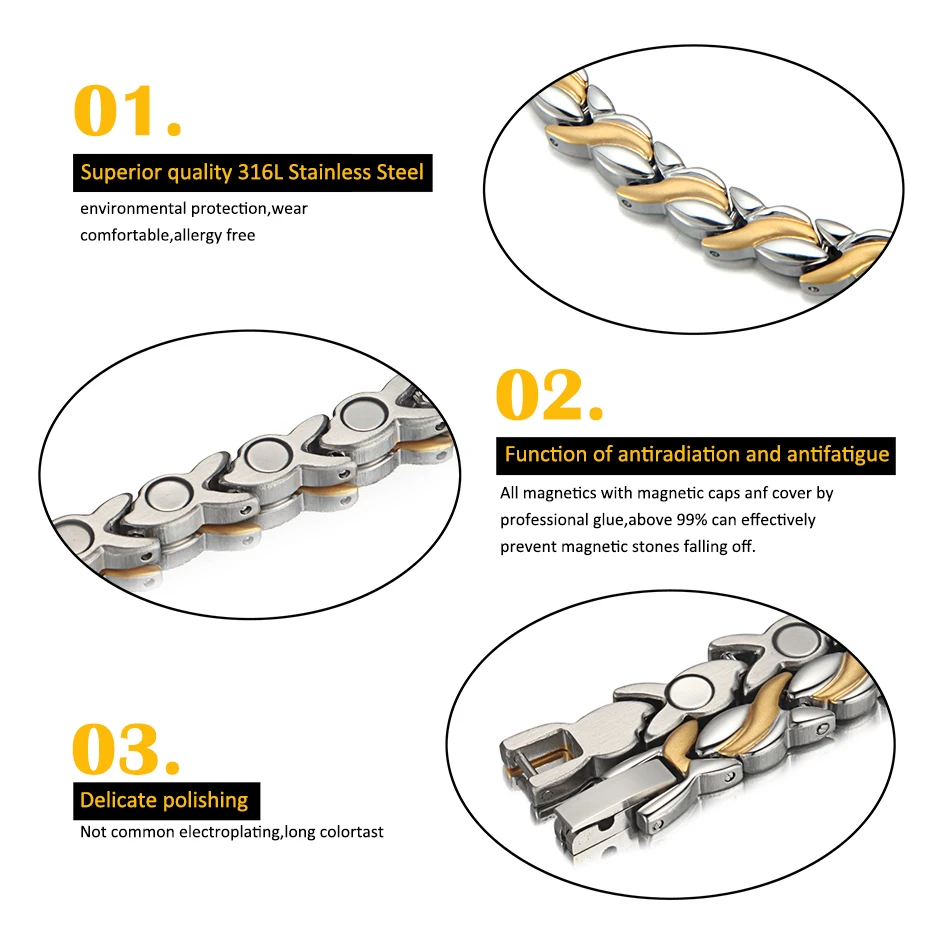 01.

Superior quality 316L Stainless Steel

environmental protection,wear comfortable,allergy free

02.

Function of antiradiation and antifatigue

All magnetics with magnetic caps anf cover by professional glue,above 99% can effectively prevent magnetic stones falling off.

03.

Delicate polishing

Not common electroplating,long colortast