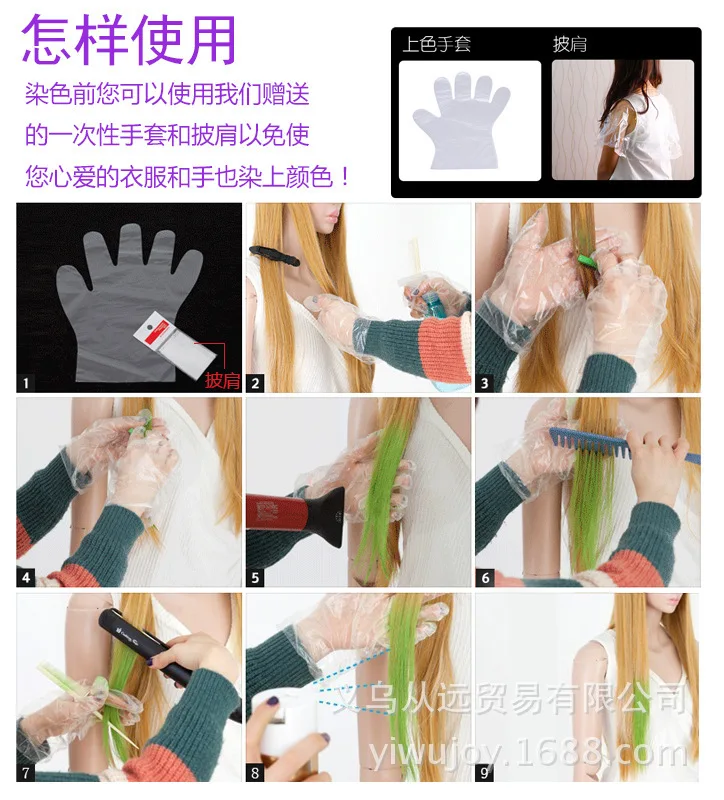 怎样使用

染色前您可以使用我们赠送的一次性手套和披肩以免使您心爱的衣服和手也染上颜色！

上色手套

披肩

1
披肩

2

3

4

5

6

7

8

9

义乌从远贸易有限公司
yiwujoy.1688.com