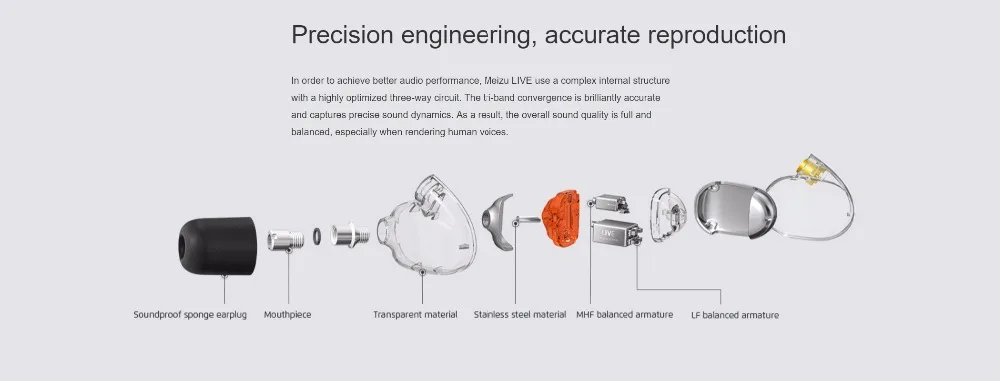 Precision engineering, accurate reproduction

In order to achieve better audio performance, Meizu LIVE use a complex internal structure with a highly optimized three-way circuit. The tri-band convergence is brilliantly accurate and captures precise sound dynamics. As a result, the overall sound quality is full and balanced, especially when rendering human voices.

LIVE

Soundproof sponge earplug

Mouthpiece

Transparent material

Stainless steel material

MHF balanced armature

LF balanced armature